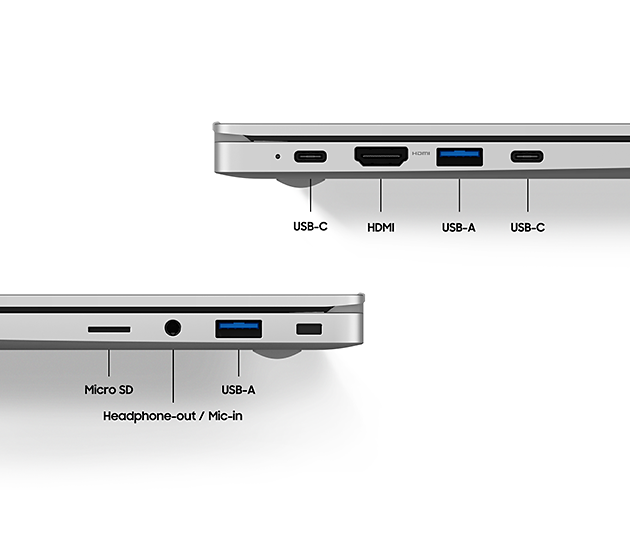 HDMI

USB-C HDMI USB-A USB-C

Micro SD USB-A

Headphone-out / Mic-in