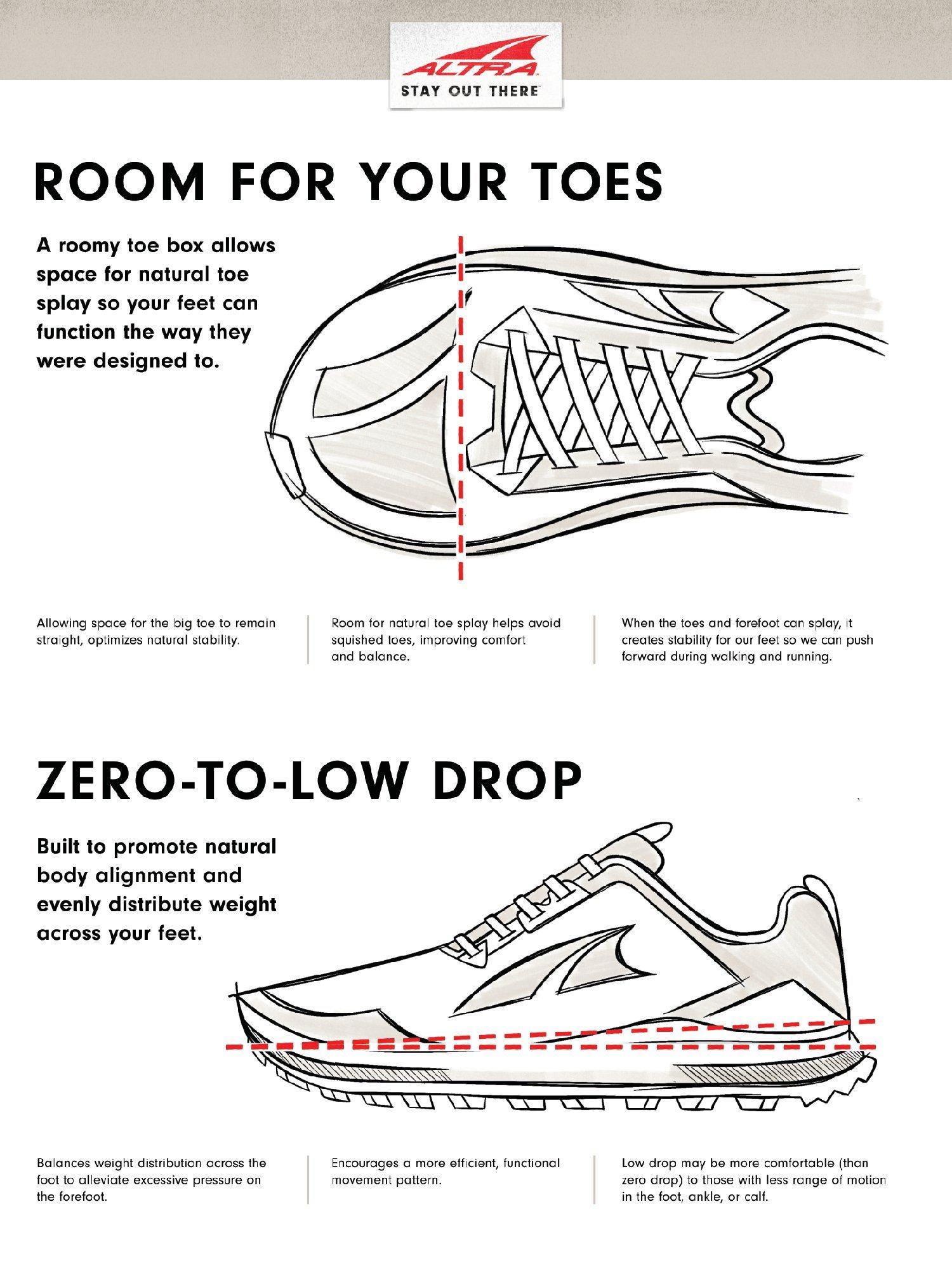 ALTRA
STAY OUT THERE

ROOM FOR YOUR TOES

A roomy toe box allows space for natural toe splay so your feet can function the way they were designed to.

Allowing space for the big toe to remain straight, optimizes natural stability.

Room for natural toe splay helps avoid squished toes, improving comfort and balance.

When the toes and forefoot can splay, it creates stability for our feet so we can push forward during walking and running.

ZERO-TO-LOW DROP

Built to promote natural body alignment and evenly distribute weight across your feet.

Balances weight distribution across the foot to alleviate excessive pressure on the forefoot.

Encourages a more efficient, functional movement pattern.

Low drop may be more comfortable (than zero drop) to those with less range of motion in the foot, ankle, or calf.