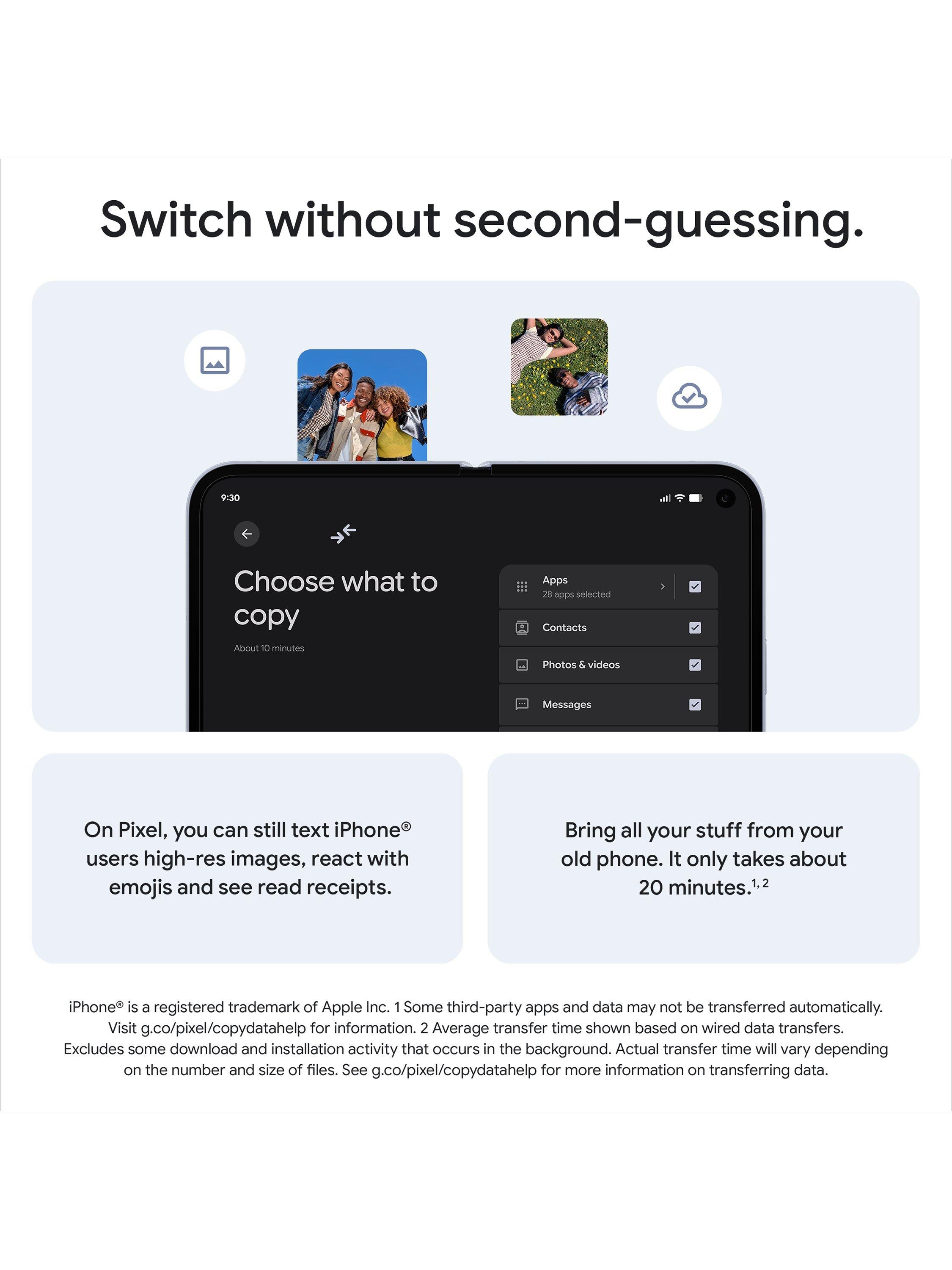 Switch without second-guessing.

9:30

Choose what to copy

About 10 minutes

Apps
28 apps selected

Contacts

Photos & videos

Messages

On Pixel, you can still text iPhone® users high-res images, react with emojis and see read receipts.

Bring all your stuff from your old phone. It only takes about 20 minutes.$^{1, 2}$

iPhone® is a registered trademark of Apple Inc. 1 Some third-party apps and data may not be transferred automatically. Visit g.co/pixel/copydatahelp for information. 2 Average transfer time shown based on wired data transfers. Excludes some download and installation activity that occurs in the background. Actual transfer time will vary depending on the number and size of files. See g.co/pixel/copydatahelp for more information on transferring data.