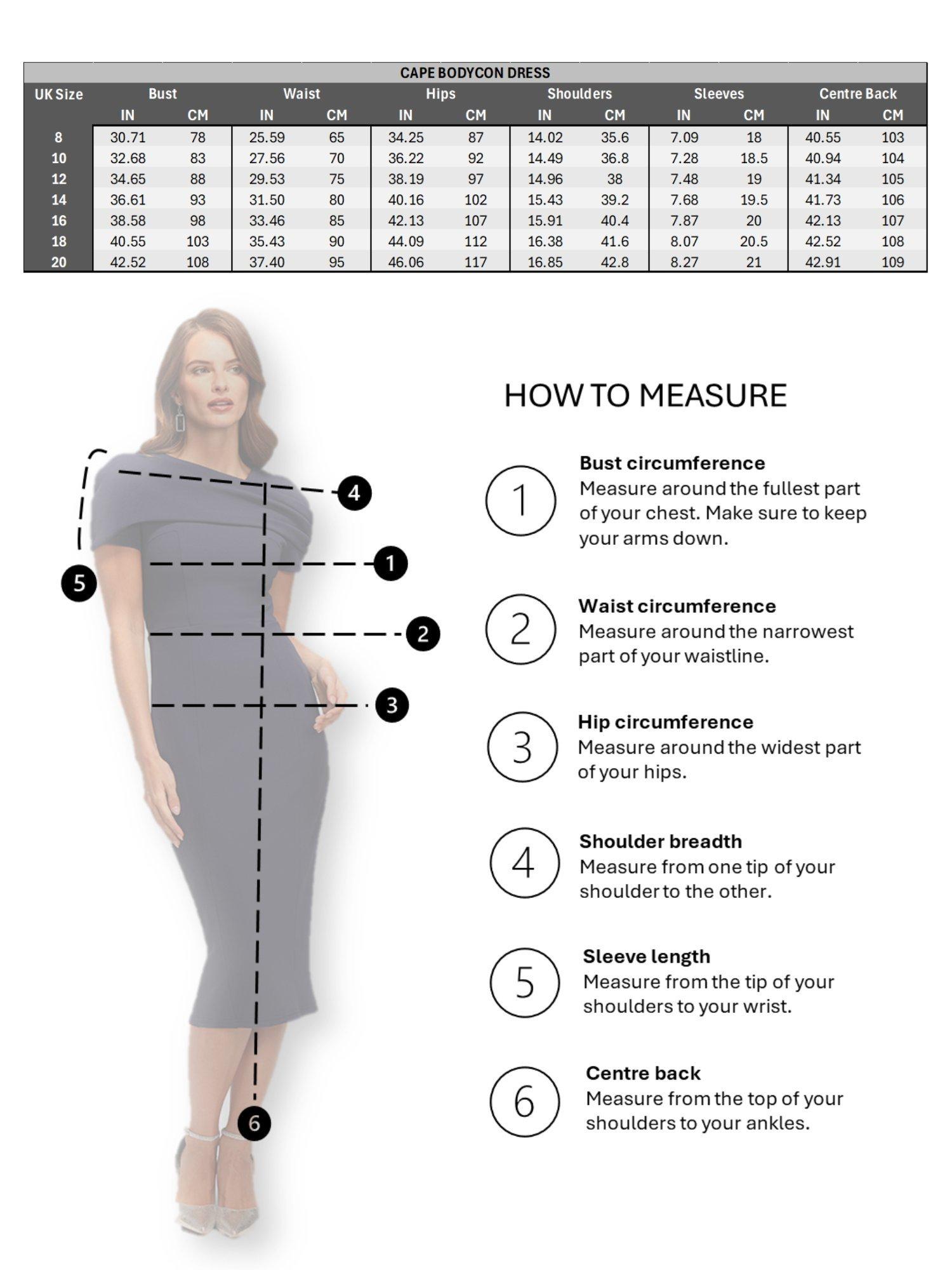 CAPE BODYCON DRESS

| UK Size | Bust IN | Bust CM | Waist IN | Waist CM | Hips IN | Hips CM | Shoulders IN | Shoulders CM | Sleeves IN | Sleeves CM | Centre Back IN | Centre Back CM |
|---|---|---|---|---|---|---|---|---|---|---|---|---|
| 8 | 30.71 | 78 | 25.59 | 65 | 34.25 | 87 | 14.02 | 35.6 | 7.09 | 18 | 40.55 | 103 |
| 10 | 32.68 | 83 | 27.56 | 70 | 36.22 | 92 | 14.49 | 36.8 | 7.28 | 18.5 | 40.94 | 104 |
| 12 | 34.65 | 88 | 29.53 | 75 | 38.19 | 97 | 14.96 | 38 | 7.48 | 19 | 41.34 | 105 |
| 14 | 36.61 | 93 | 31.50 | 80 | 40.16 | 102 | 15.43 | 39.2 | 7.68 | 19.5 | 41.73 | 106 |
| 16 | 38.58 | 98 | 33.46 | 85 | 42.13 | 107 | 15.91 | 40.4 | 7.87 | 20 | 42.13 | 107 |
| 18 | 40.55 | 103 | 35.43 | 90 | 44.09 | 112 | 16.38 | 41.6 | 8.07 | 20.5 | 42.52 | 108 |
| 20 | 42.52 | 108 | 37.40 | 95 | 46.06 | 117 | 16.85 | 42.8 | 8.27 | 21 | 42.91 | 109 |

4
1
5
2
3
6

HOW TO MEASURE

1
Bust circumference
Measure around the fullest part of your chest. Make sure to keep your arms down.

2
Waist circumference
Measure around the narrowest part of your waistline.

3
Hip circumference
Measure around the widest part of your hips.

4
Shoulder breadth
Measure from one tip of your shoulder to the other.

5
Sleeve length
Measure from the tip of your shoulders to your wrist.

6
Centre back
Measure from the top of your shoulders to your ankles.