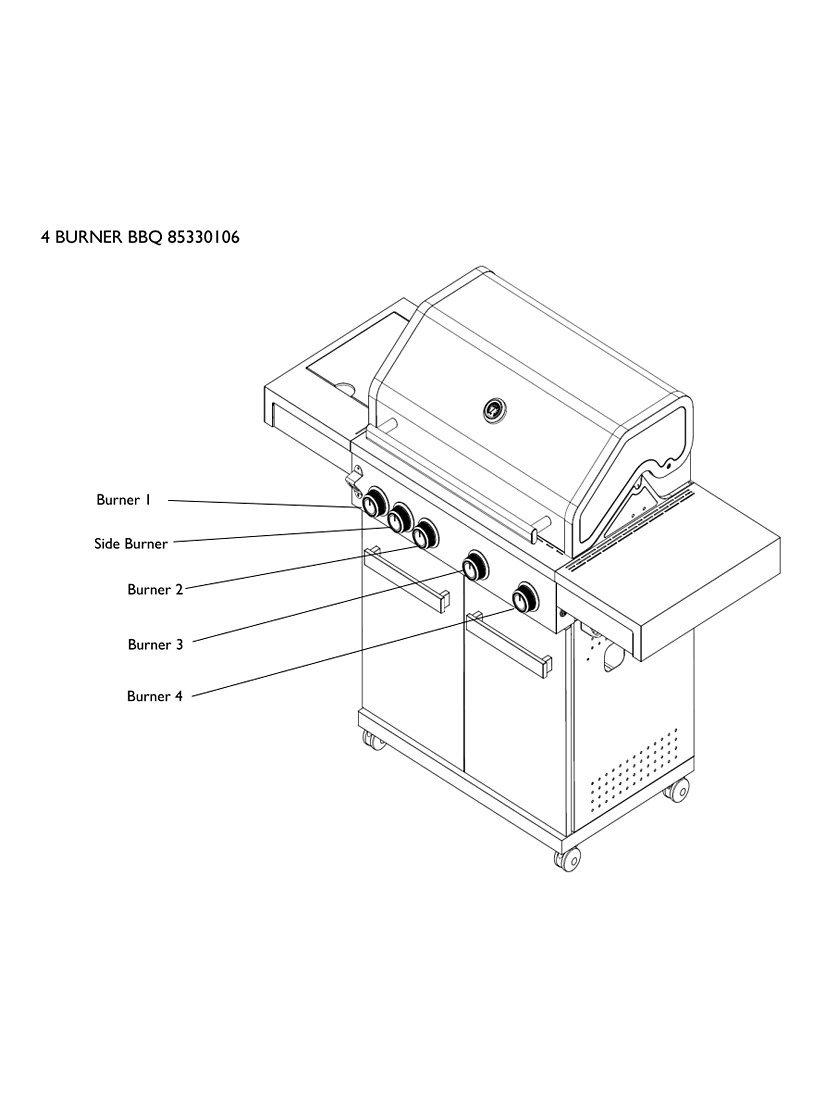 4 BURNER BBQ 85330106

Burner 1

Side Burner

Burner 2

Burner 3

Burner 4