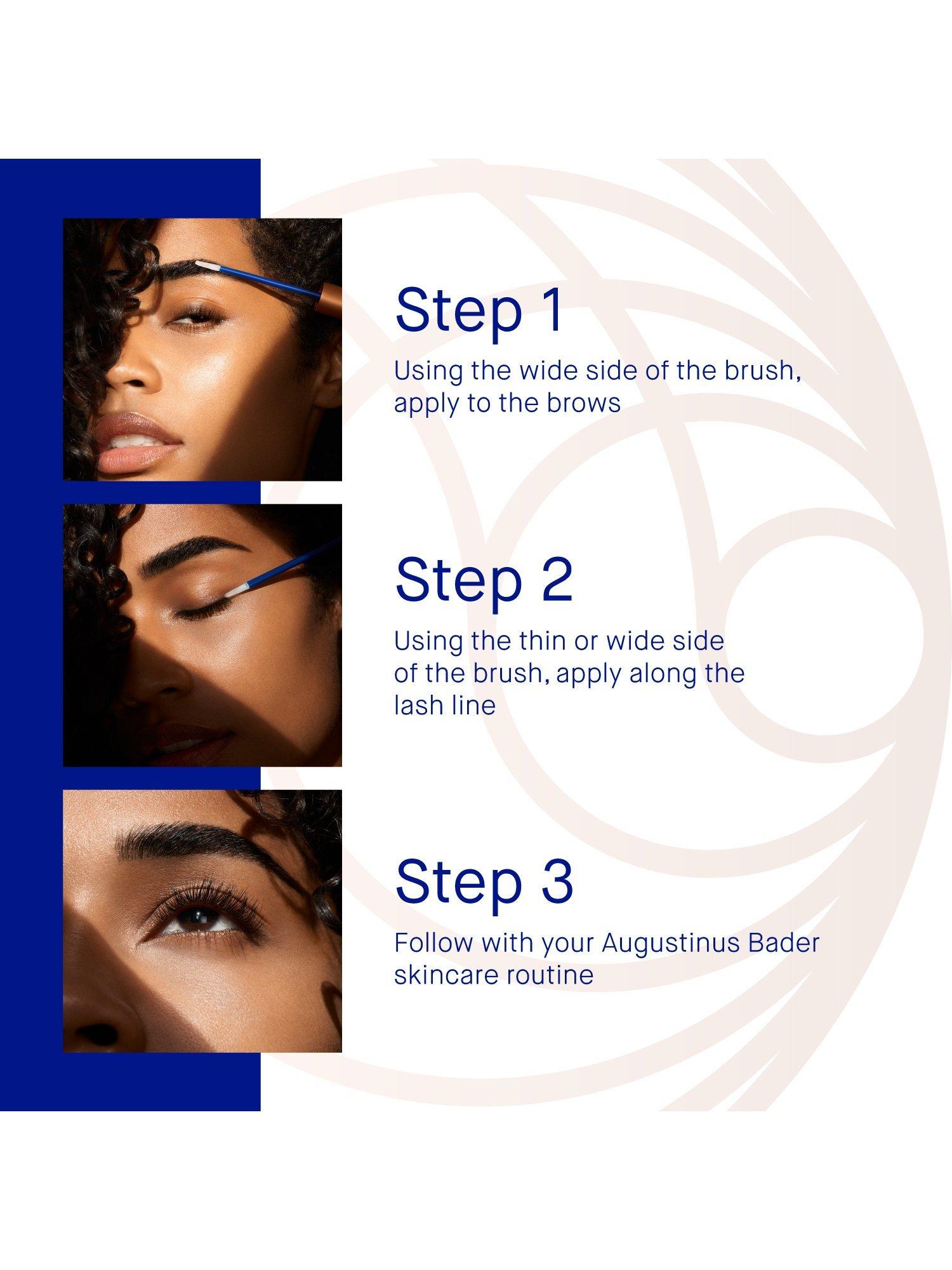 Step 1
Using the wide side of the brush, apply to the brows

Step 2
Using the thin or wide side of the brush, apply along the lash line

Step 3
Follow with your Augustinus Bader skincare routine