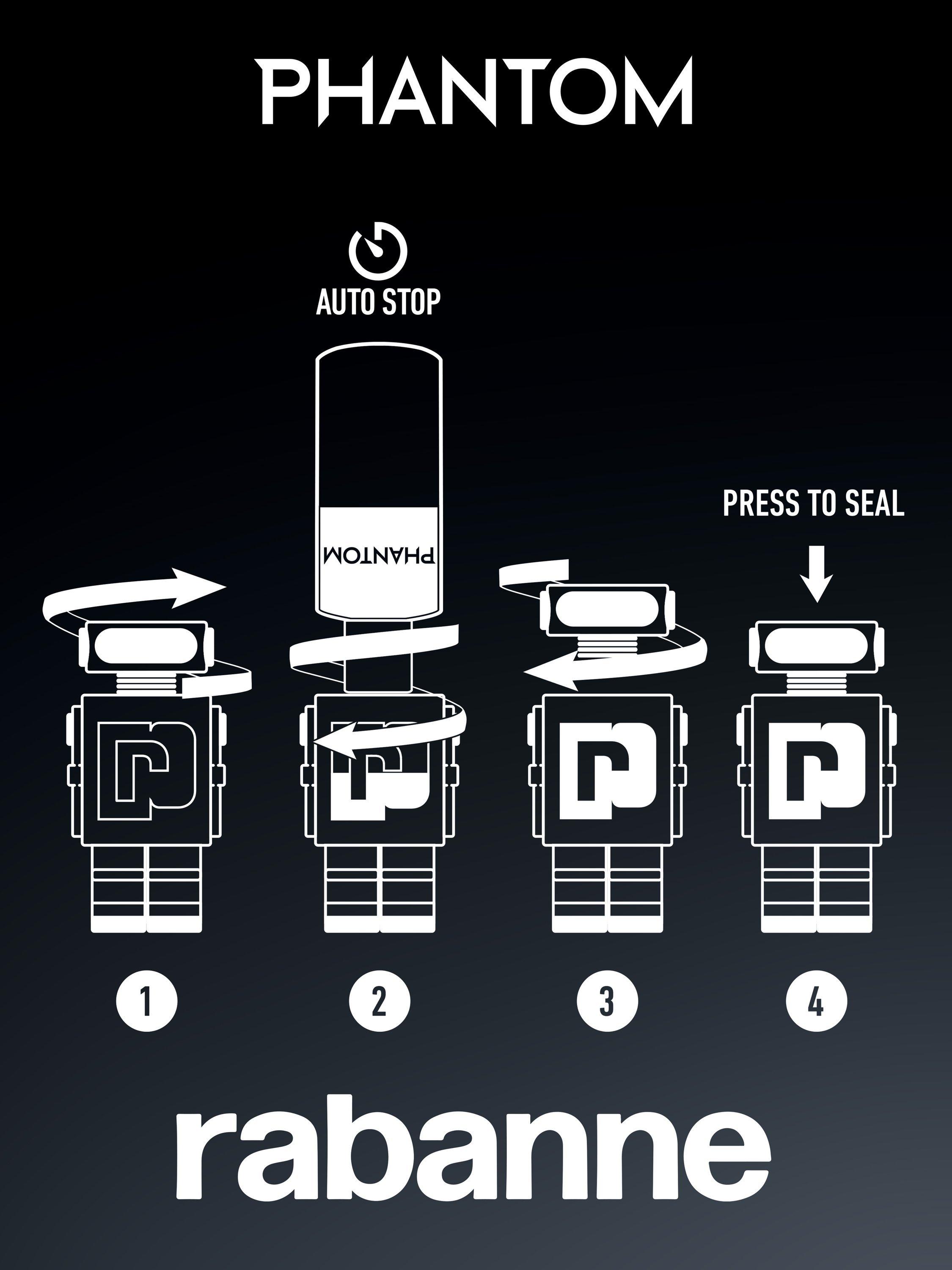 PHANTOM

AUTO STOP

PHANTOM

PRESS TO SEAL

1

2

3

4

rabanne