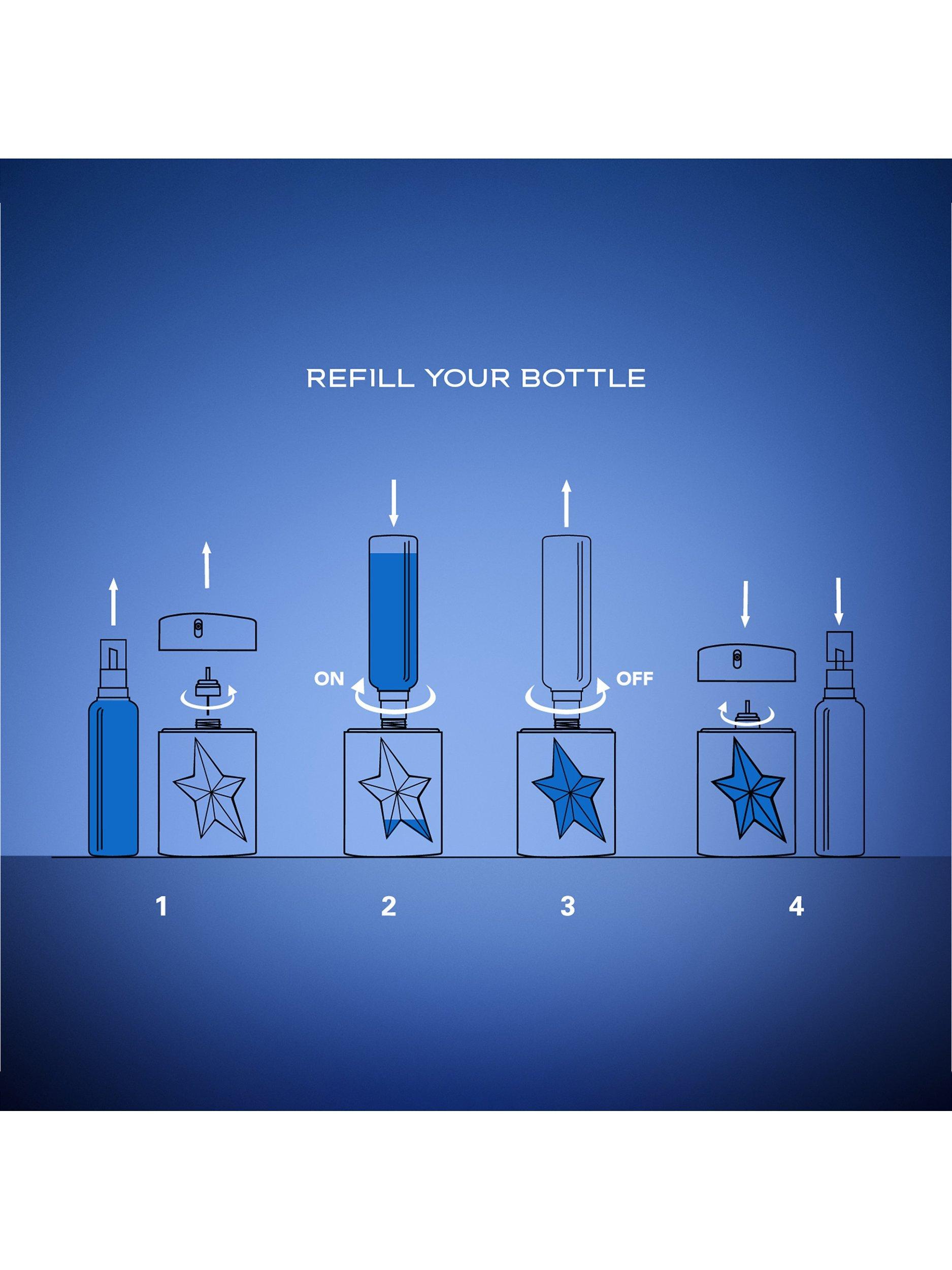 REFILL YOUR BOTTLE

ON

OFF

1

2

3

4