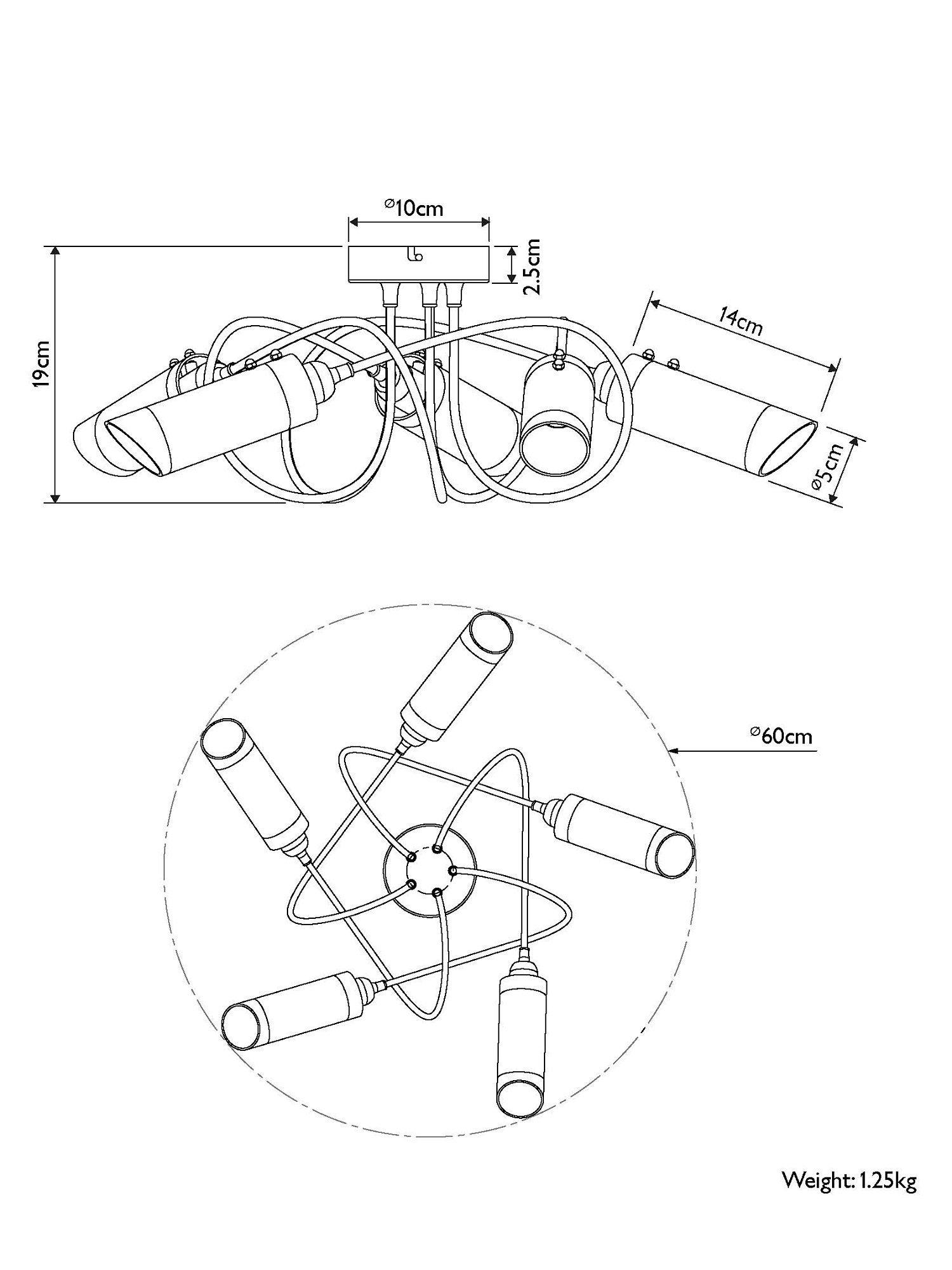 ⌀10cm

2.5cm

19cm

14cm

⌀5cm

⌀60cm

Weight: 1.25kg