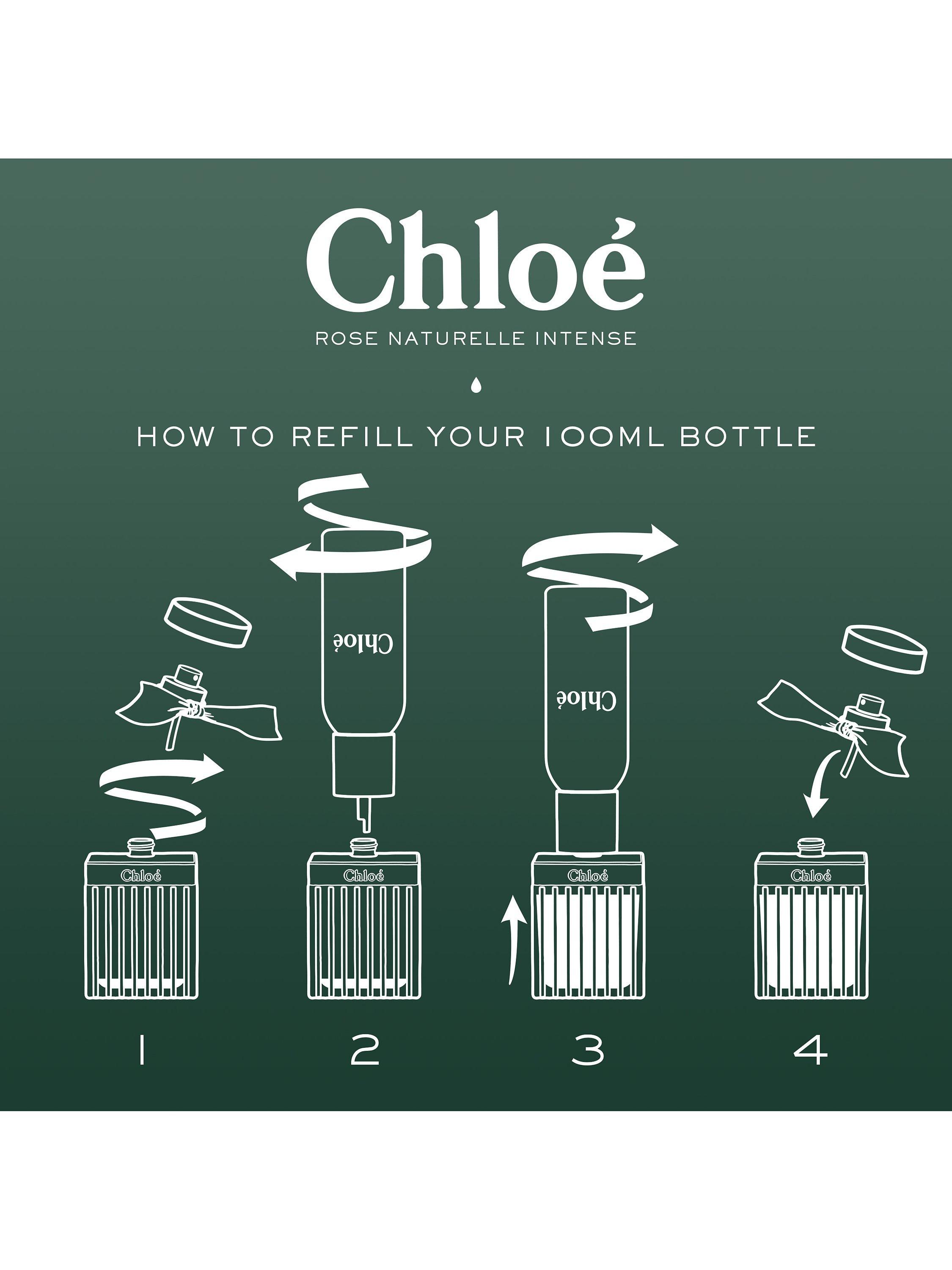 Chloé

ROSE NATURELLE INTENSE

HOW TO REFILL YOUR 100ML BOTTLE

Chloé

Chloé

Chloé

Chloé

Chloé

Chloé

1

2

3

4