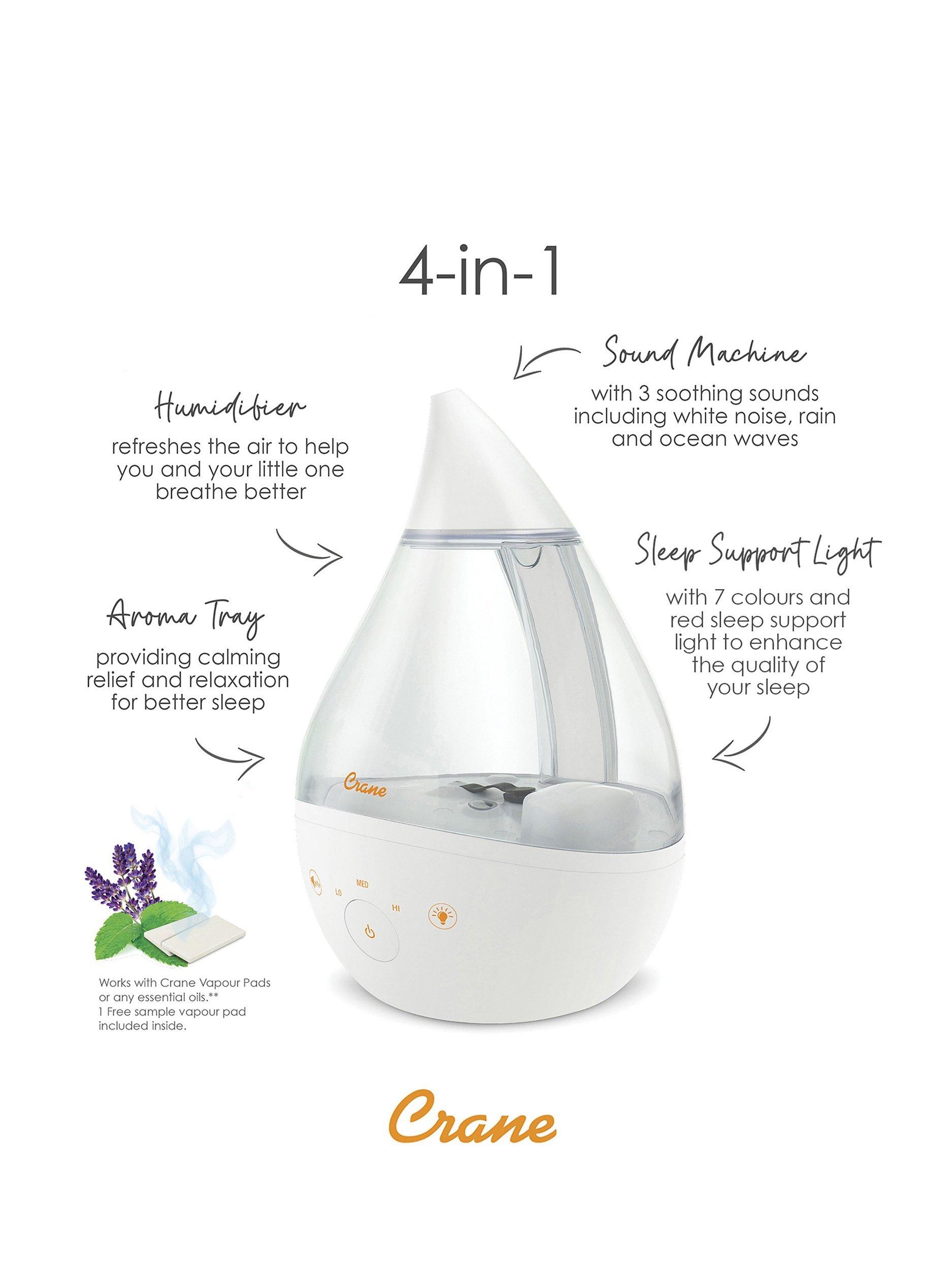 4-in-1

Sound Machine

with 3 soothing sounds including white noise, rain and ocean waves

Humidifier

refreshes the air to help you and your little one breathe better

Sleep Support Light

with 7 colours and red sleep support light to enhance the quality of your sleep

Aroma Tray

providing calming relief and relaxation for better sleep

Crane

LO MED HI

Works with Crane Vapour Pads or any essential oils.** 1 Free sample vapour pad included inside.

Crane