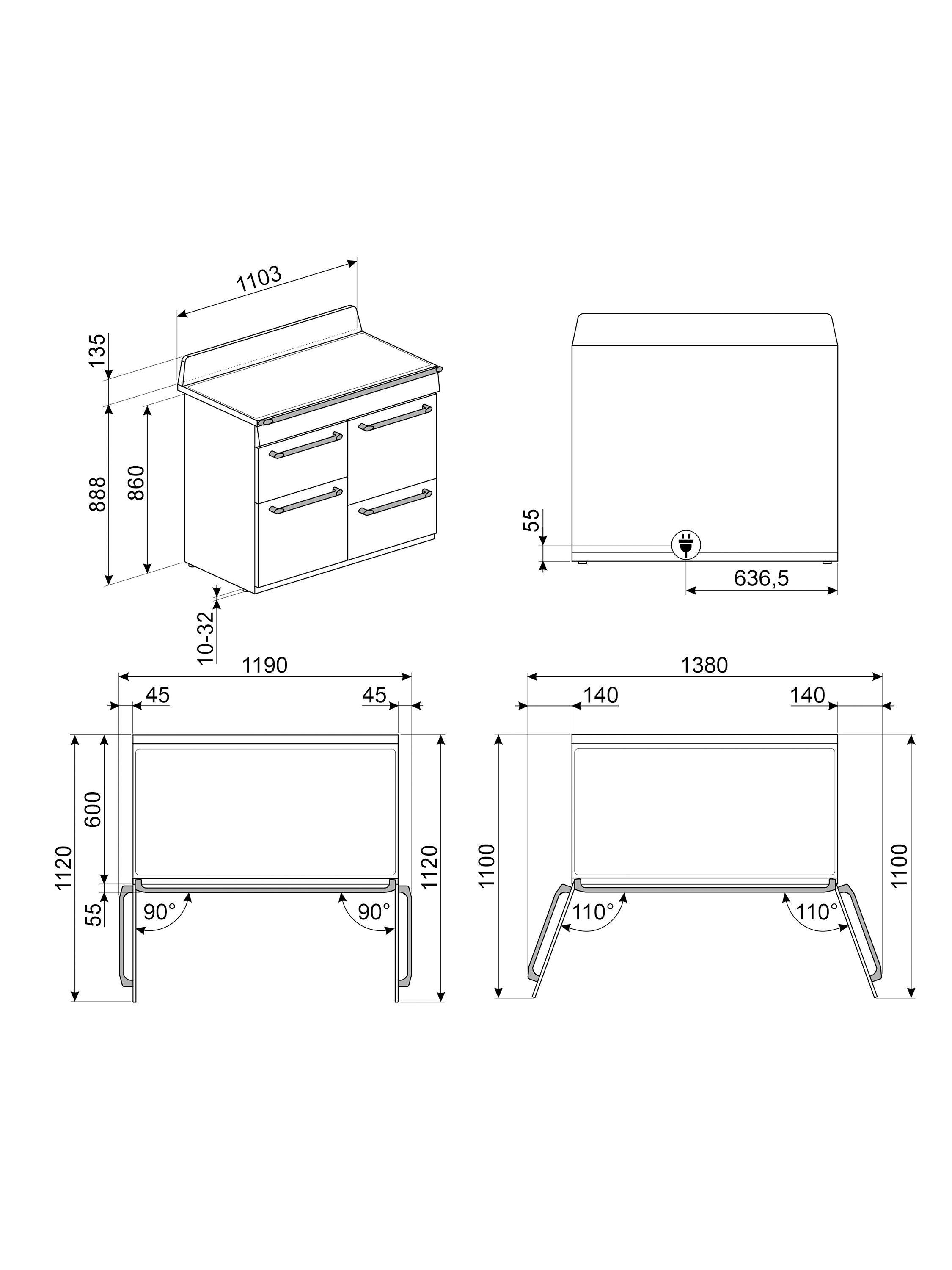 1103
135
888
860
10-32
55
636,5
1190
45
45
1120
600
55
90°
90°
1120
1380
140
140
1100
110°
110°
1100