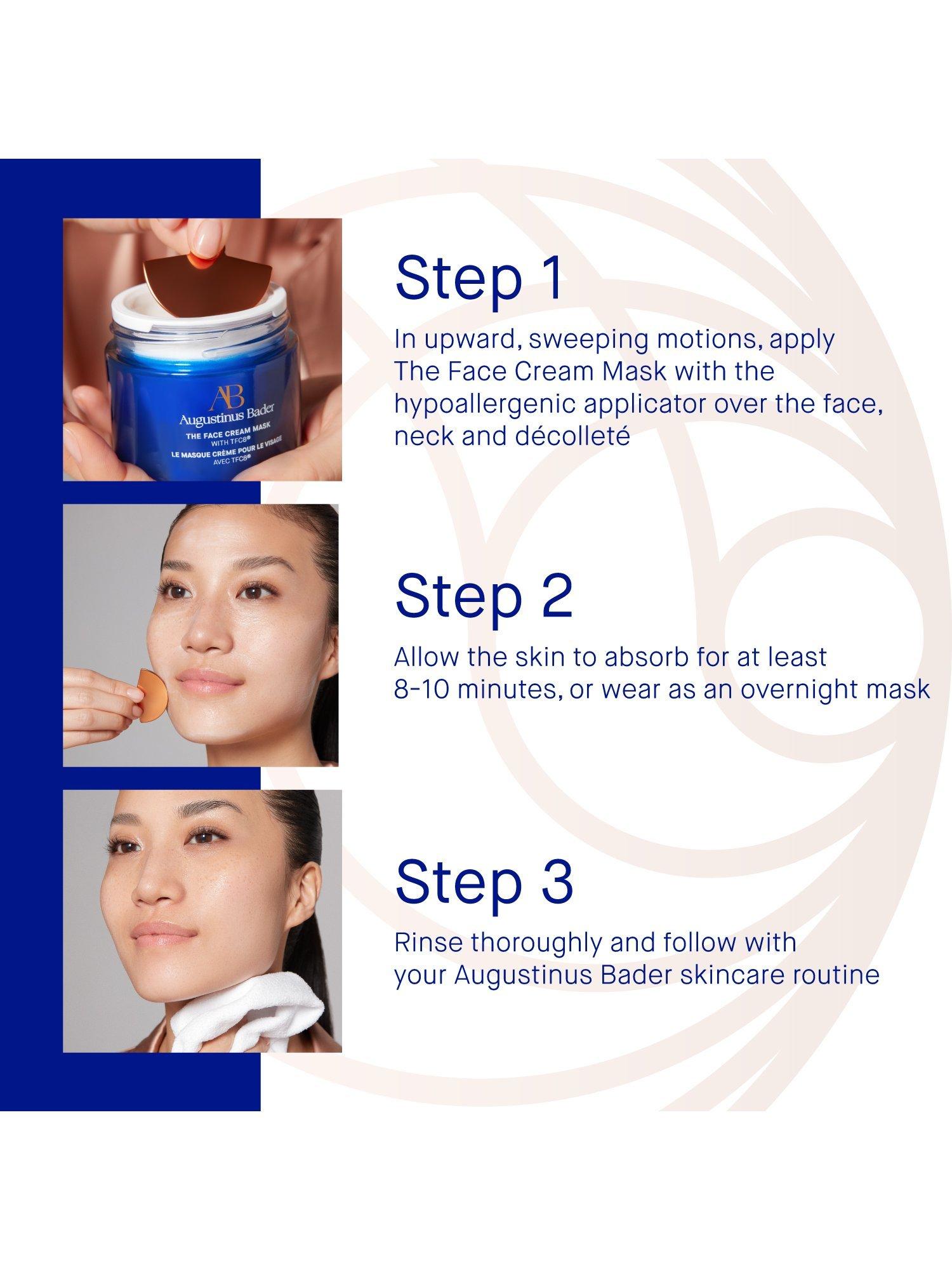 AB
Augustinus Bader
THE FACE CREAM MASK
WITH TFC8®
LE MASQUE CRÈME POUR LE VISAGE
AVEC TFC8®

Step 1

In upward, sweeping motions, apply The Face Cream Mask with the hypoallergenic applicator over the face, neck and décolleté

Step 2

Allow the skin to absorb for at least 8-10 minutes, or wear as an overnight mask

Step 3

Rinse thoroughly and follow with your Augustinus Bader skincare routine