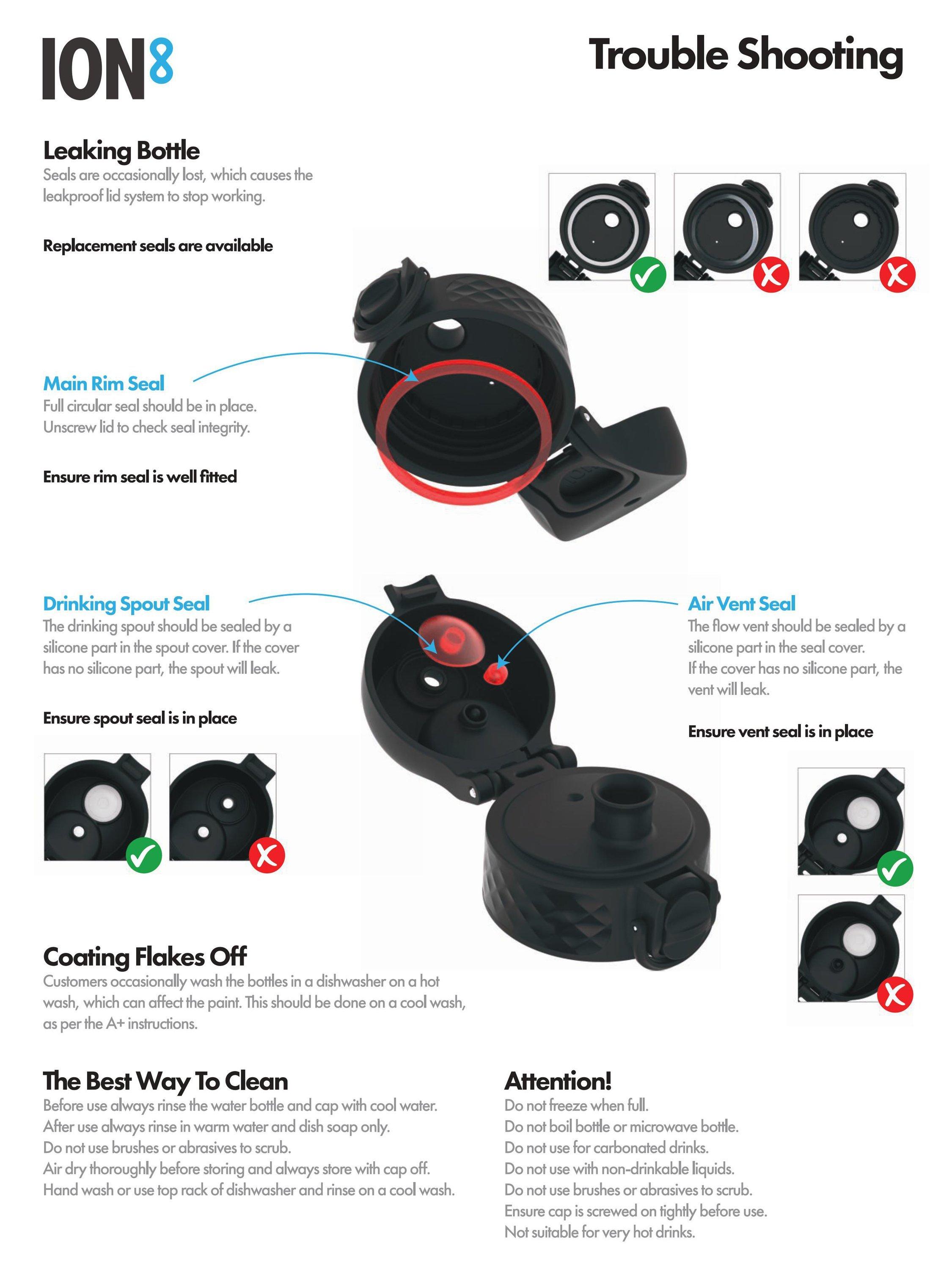 ION8

Trouble Shooting

Leaking Bottle
Seals are occasionally lost, which causes the leakproof lid system to stop working.

Replacement seals are available

Main Rim Seal
Full circular seal should be in place.
Unscrew lid to check seal integrity.

Ensure rim seal is well fitted

Drinking Spout Seal
The drinking spout should be sealed by a silicone part in the spout cover. If the cover has no silicone part, the spout will leak.

Ensure spout seal is in place

Air Vent Seal
The flow vent should be sealed by a silicone part in the seal cover.
If the cover has no silicone part, the vent will leak.

Ensure vent seal is in place

Coating Flakes Off
Customers occasionally wash the bottles in a dishwasher on a hot wash, which can affect the paint. This should be done on a cool wash, as per the A+ instructions.

The Best Way To Clean
Before use always rinse the water bottle and cap with cool water.
After use always rinse in warm water and dish soap only.
Do not use brushes or abrasives to scrub.
Air dry thoroughly before storing and always store with cap off.
Hand wash or use top rack of dishwasher and rinse on a cool wash.

Attention!
Do not freeze when full.
Do not boil bottle or microwave bottle.
Do not use for carbonated drinks.
Do not use with non-drinkable liquids.
Do not use brushes or abrasives to scrub.
Ensure cap is screwed on tightly before use.
Not suitable for very hot drinks.