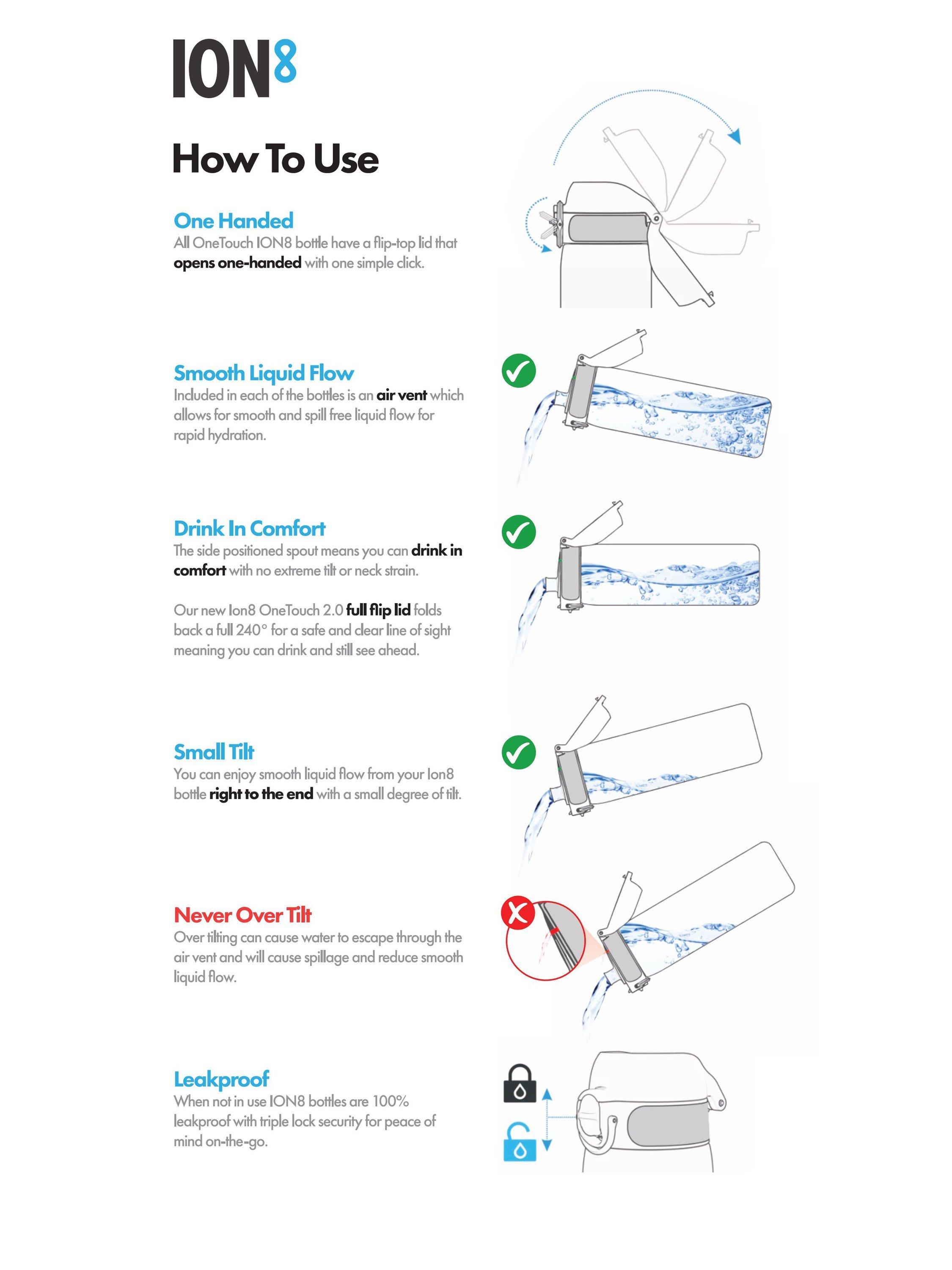 ION8

How To Use

One Handed
All OneTouch ION8 bottle have a flip-top lid that opens one-handed with one simple click.

Smooth Liquid Flow
Included in each of the bottles is an air vent which allows for smooth and spill free liquid flow for rapid hydration.

Drink In Comfort
The side positioned spout means you can drink in comfort with no extreme tilt or neck strain.

Our new Ion8 OneTouch 2.0 full flip lid folds back a full 240° for a safe and clear line of sight meaning you can drink and still see ahead.

Small Tilt
You can enjoy smooth liquid flow from your Ion8 bottle right to the end with a small degree of tilt.

Never Over Tilt
Over tilting can cause water to escape through the air vent and will cause spillage and reduce smooth liquid flow.

Leakproof
When not in use ION8 bottles are 100% leakproof with triple lock security for peace of mind on-the-go.