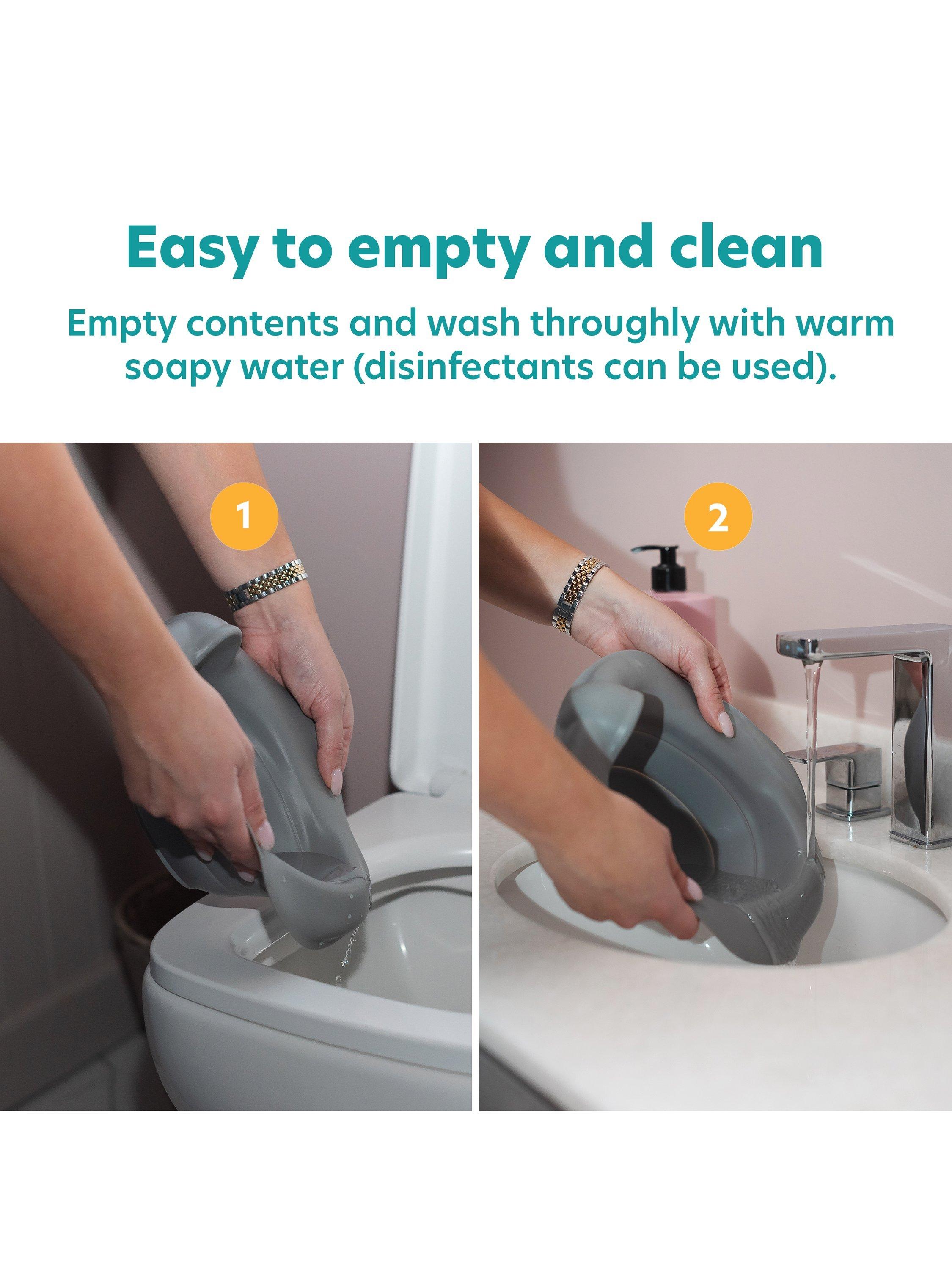 Easy to empty and clean

Empty contents and wash throughly with warm soapy water (disinfectants can be used).

1

2