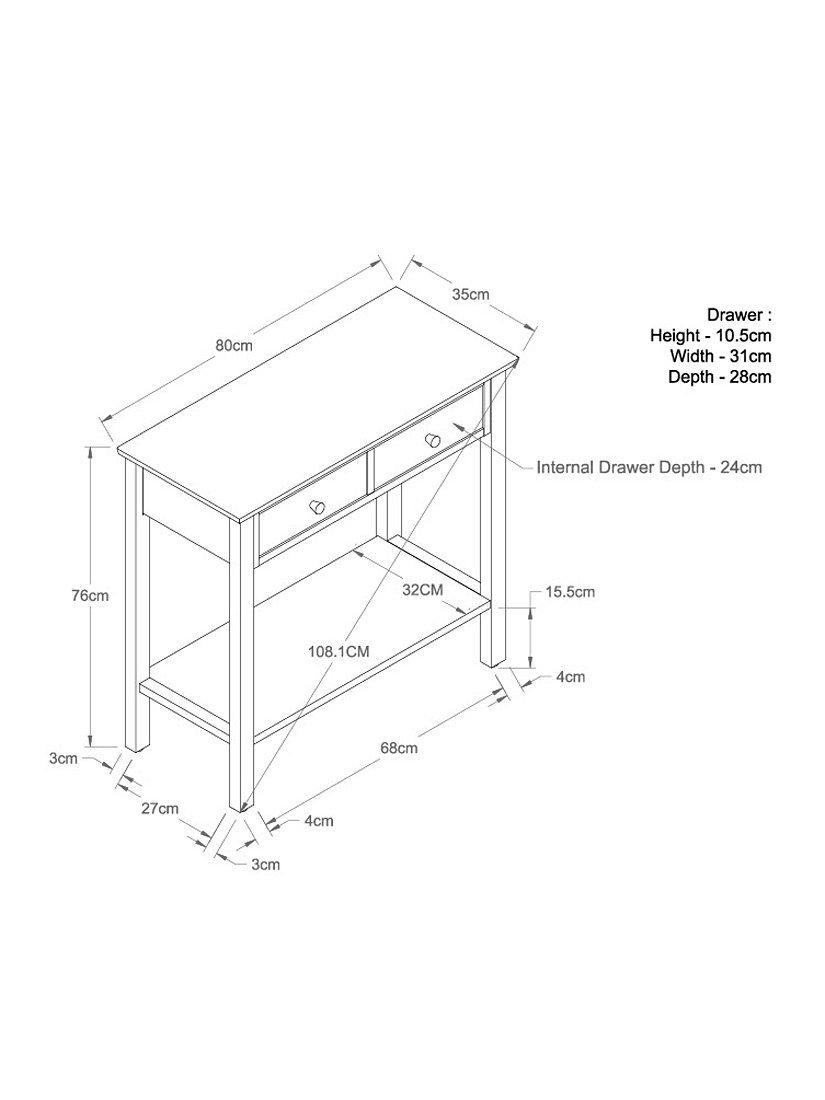 80cm

35cm

Drawer :
Height - 10.5cm
Width - 31cm
Depth - 28cm

Internal Drawer Depth - 24cm

76cm

32CM

15.5cm

108.1CM

4cm

68cm

3cm

27cm

4cm

3cm