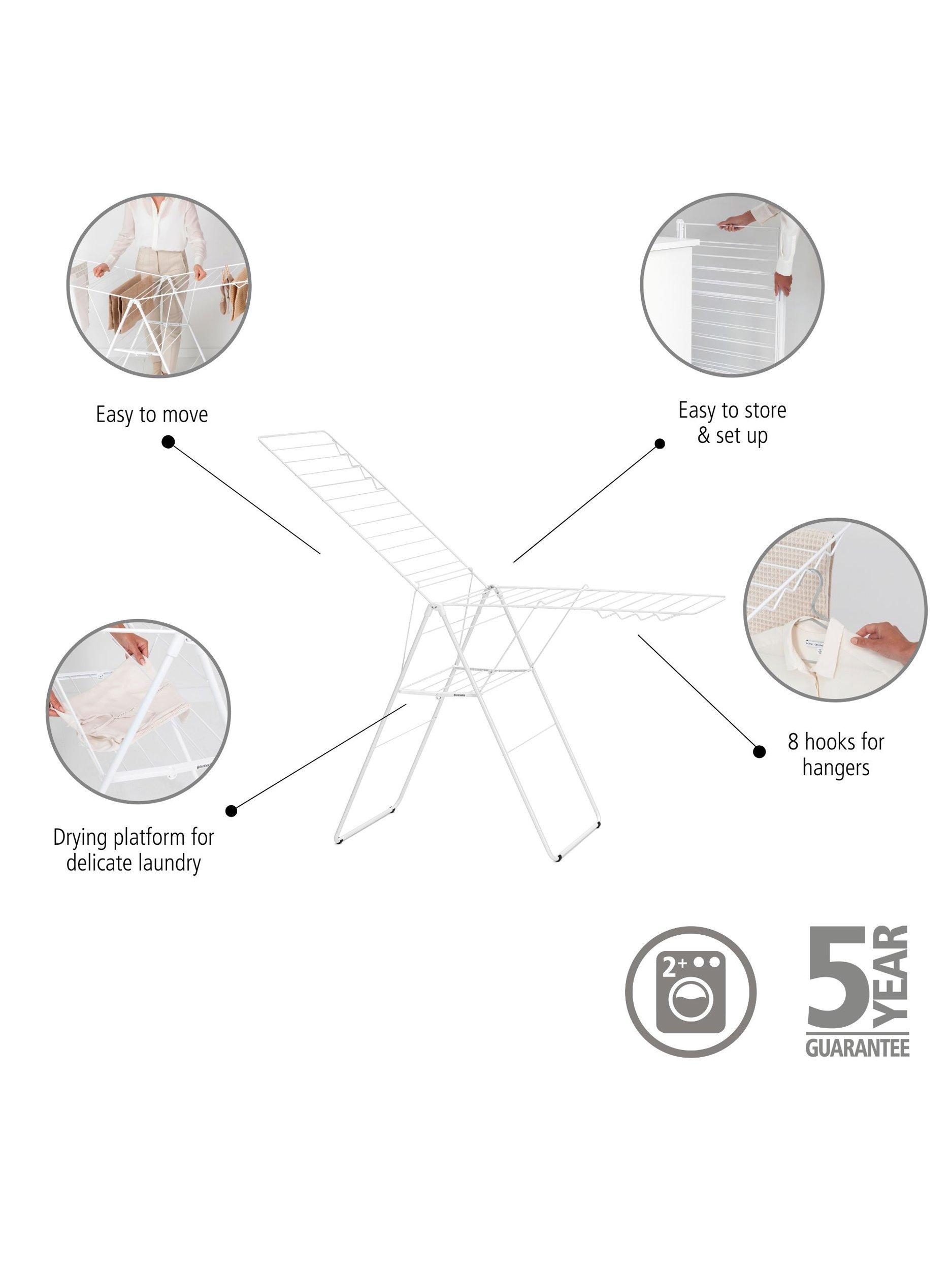 Easy to move

Easy to store & set up

8 hooks for hangers

Drying platform for delicate laundry

2+

5 YEAR GUARANTEE