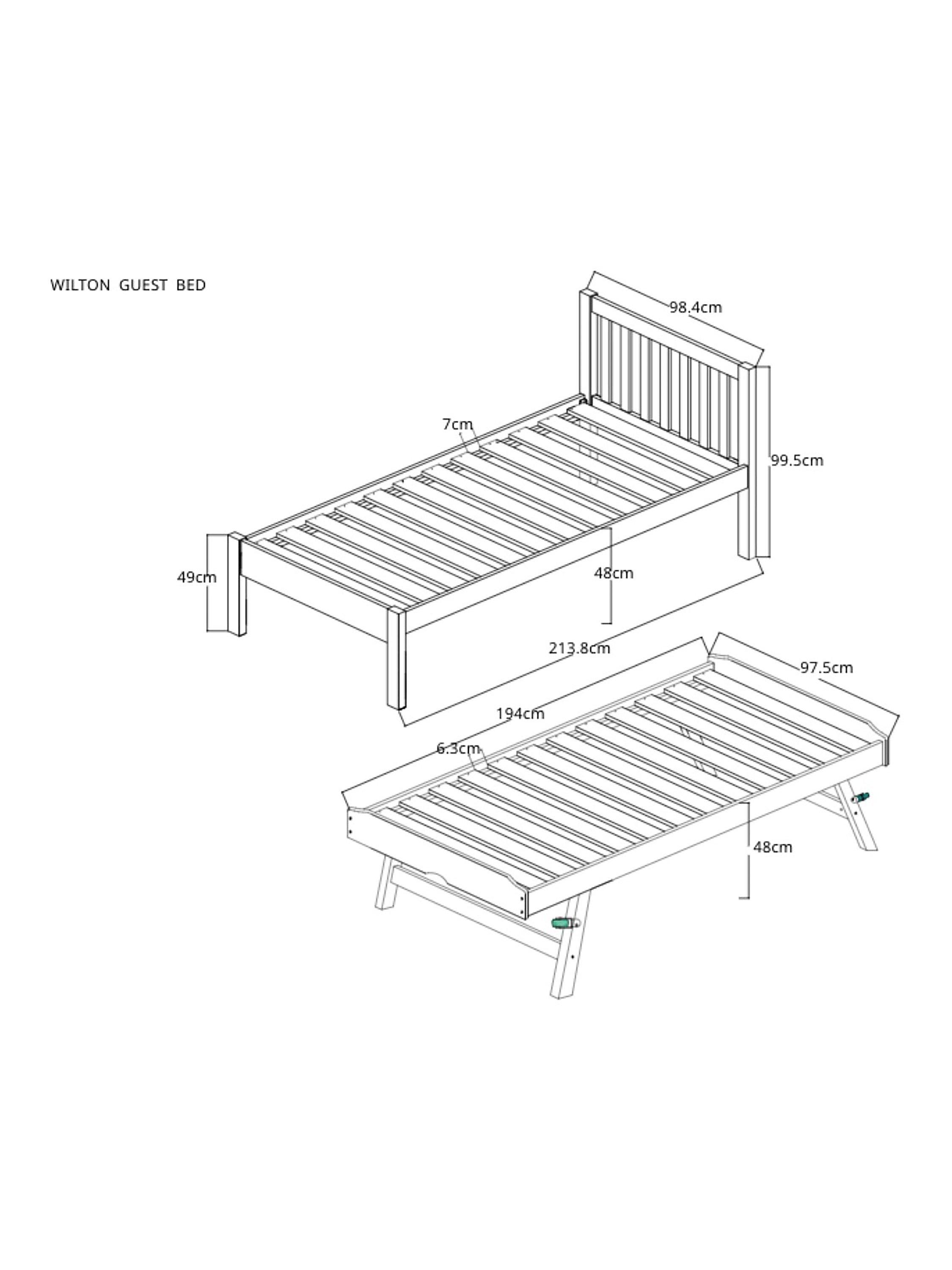 WILTON GUEST BED

98.4cm

7cm

99.5cm

49cm

48cm

213.8cm

97.5cm

194cm

6.3cm

48cm