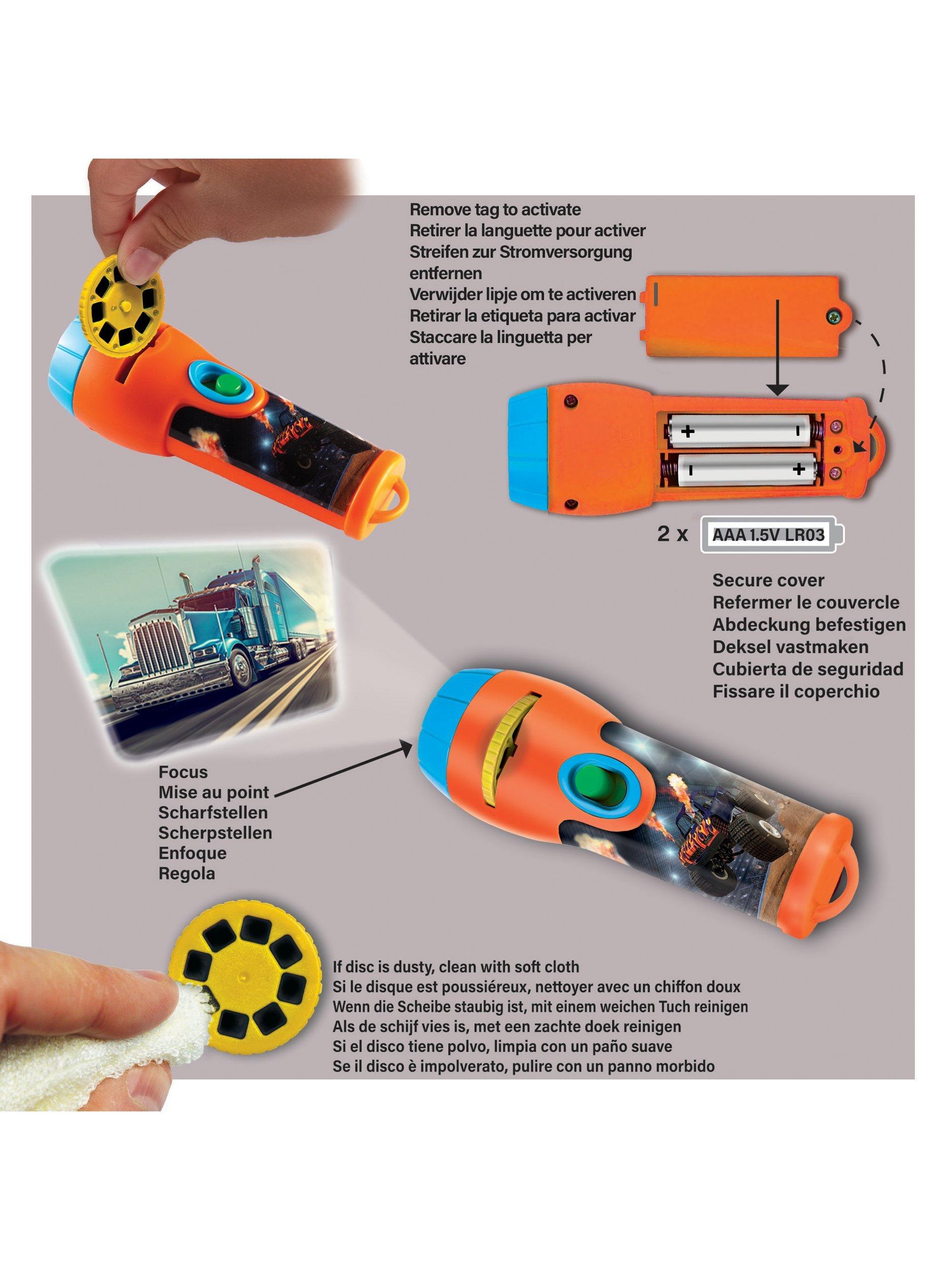 Remove tag to activate
Retirer la languette pour activer
Streifen zur Stromversorgung entfernen
Verwijder lipje om te activeren
Retirar la etiqueta para activar
Staccare la linguetta per attivare

+ -
- +

2 x AAA 1.5V LR03

Secure cover
Refermer le couvercle
Abdeckung befestigen
Deksel vastmaken
Cubierta de seguridad
Fissare il coperchio

Focus
Mise au point
Scharfstellen
Scherpstellen
Enfoque
Regola

If disc is dusty, clean with soft cloth
Si le disque est poussiéreux, nettoyer avec un chiffon doux
Wenn die Scheibe staubig ist, mit einem weichen Tuch reinigen
Als de schijf vies is, met een zachte doek reinigen
Si el disco tiene polvo, limpia con un paño suave
Se il disco è impolverato, pulire con un panno morbido