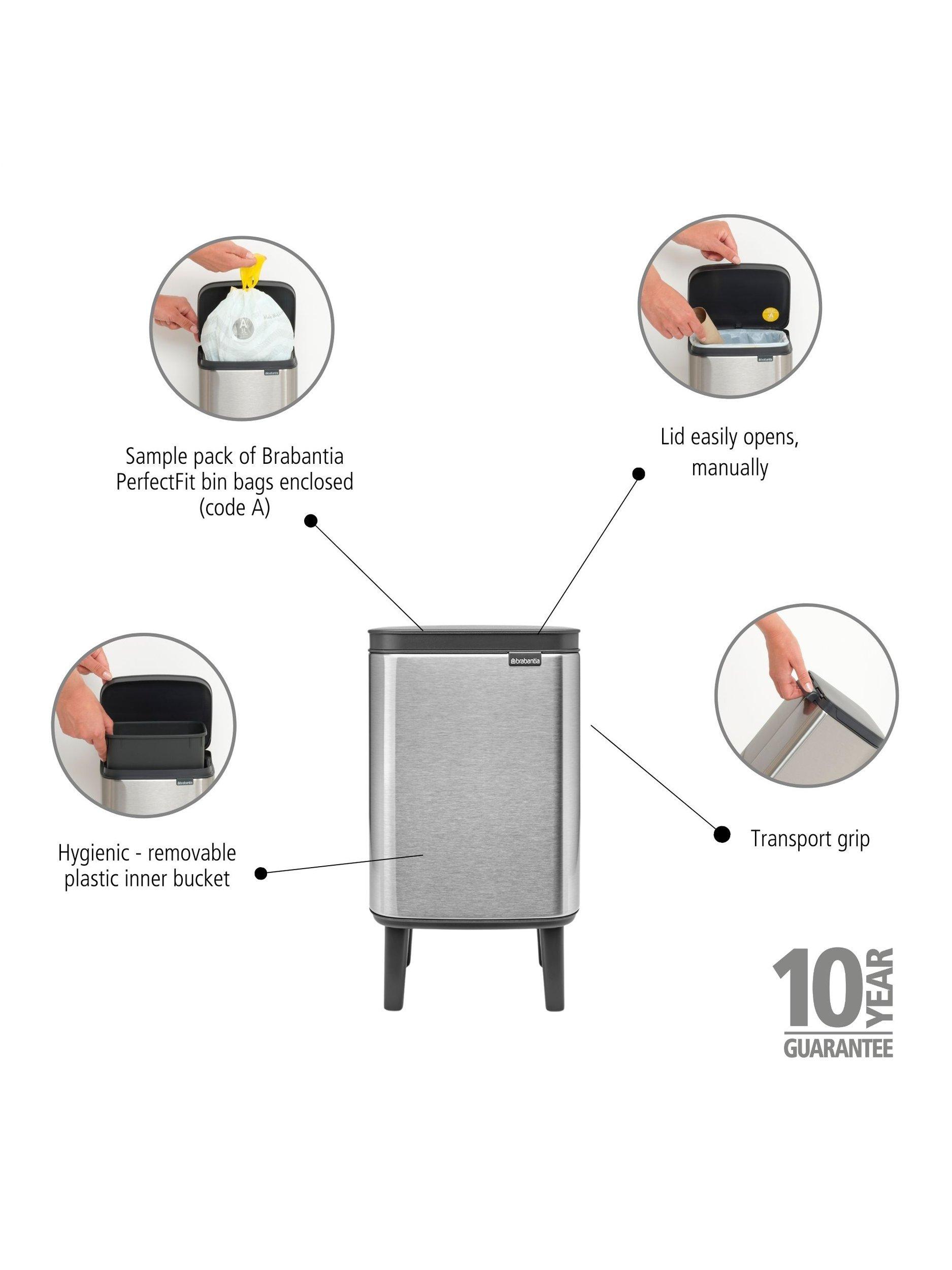 Sample pack of Brabantia PerfectFit bin bags enclosed (code A)

Lid easily opens, manually

brabantia

Hygienic - removable plastic inner bucket

Transport grip

10 YEAR GUARANTEE