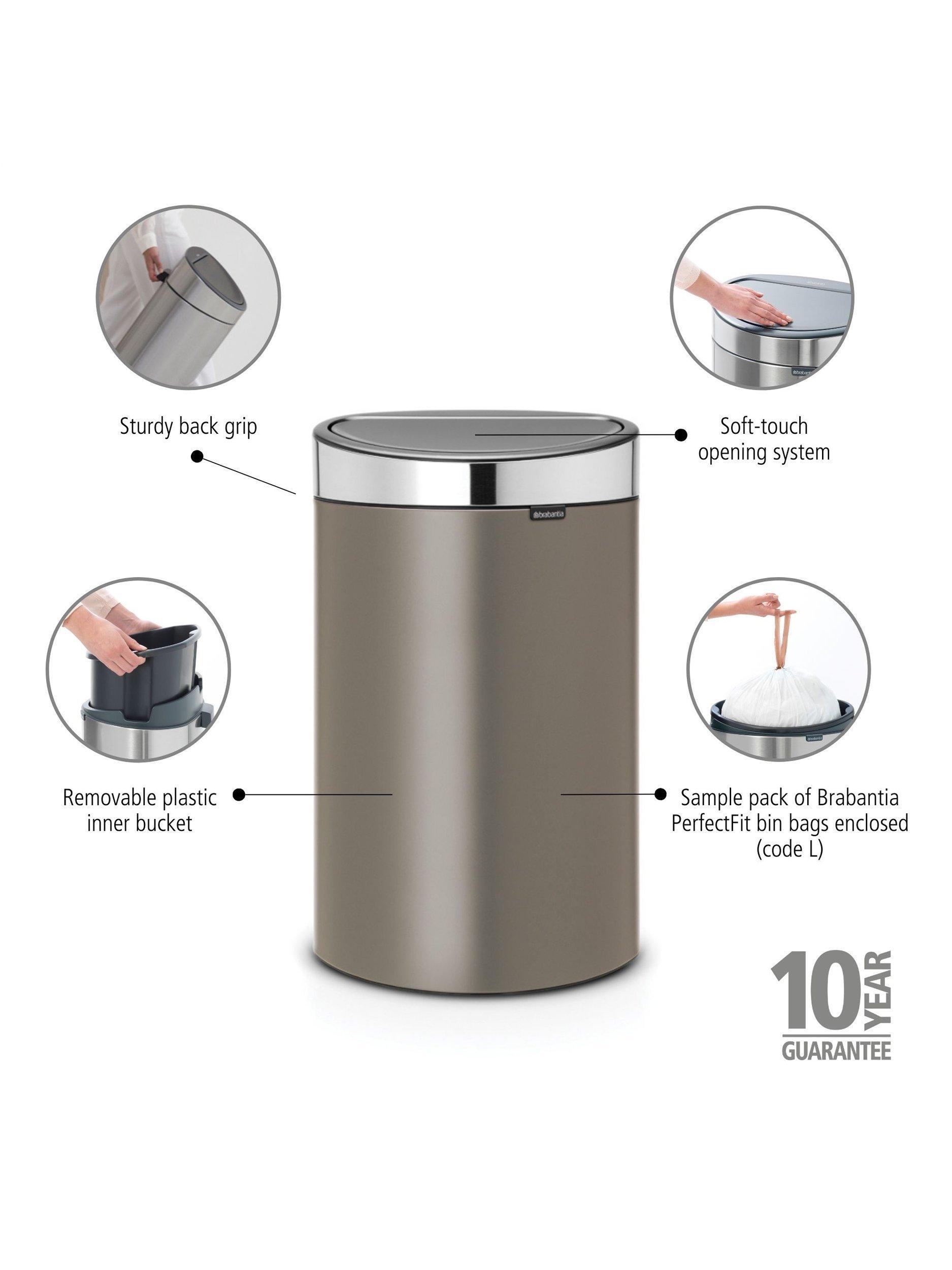 Sturdy back grip

Soft-touch opening system

brabantia

Removable plastic inner bucket

Sample pack of Brabantia PerfectFit bin bags enclosed (code L)

10 YEAR GUARANTEE