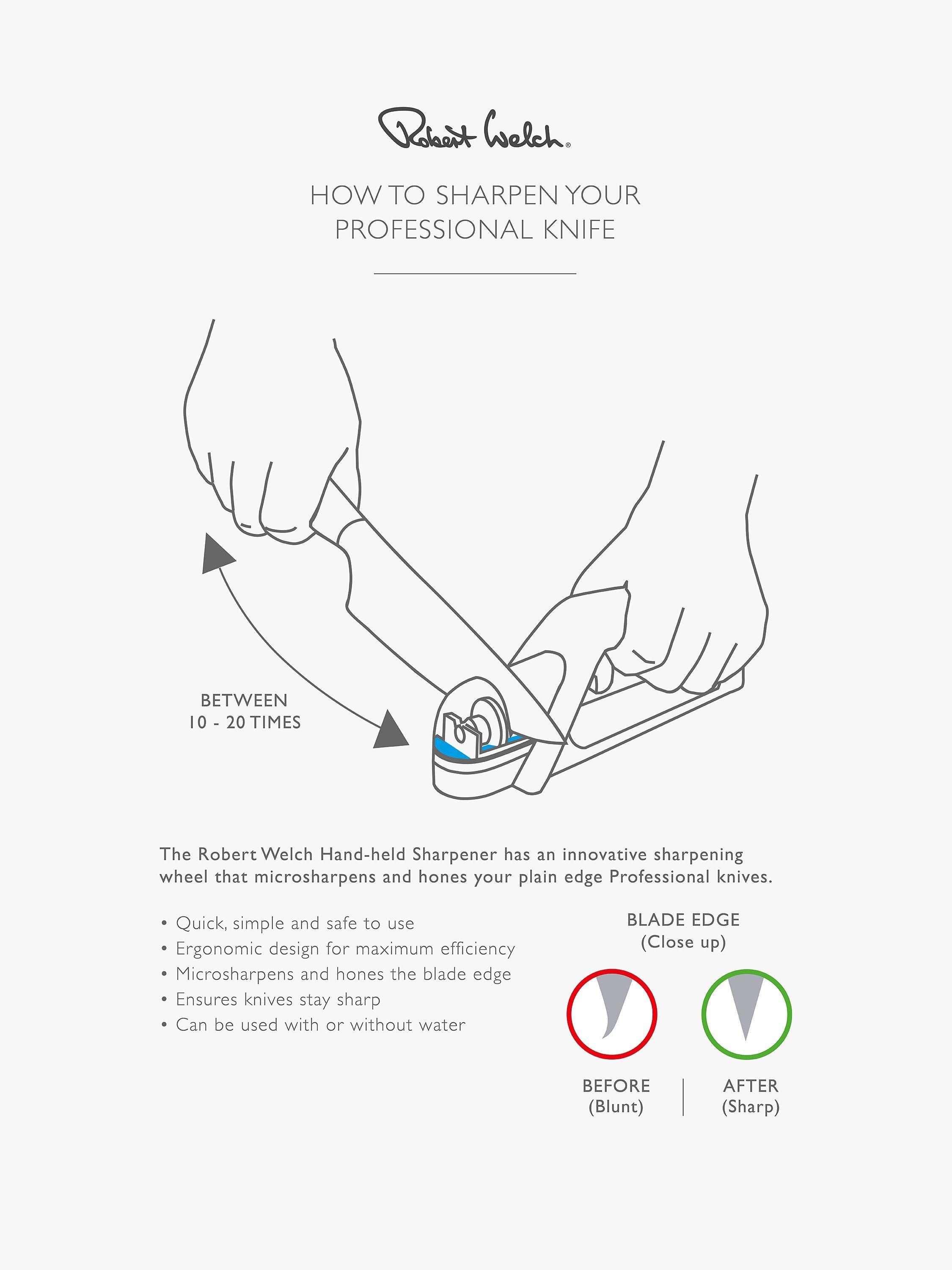 Robert Welch®

HOW TO SHARPEN YOUR PROFESSIONAL KNIFE

BETWEEN
10 - 20 TIMES

The Robert Welch Hand-held Sharpener has an innovative sharpening wheel that microsharpens and hones your plain edge Professional knives.

• Quick, simple and safe to use
• Ergonomic design for maximum efficiency
• Microsharpens and hones the blade edge
• Ensures knives stay sharp
• Can be used with or without water

BLADE EDGE
(Close up)

BEFORE
(Blunt)

AFTER
(Sharp)