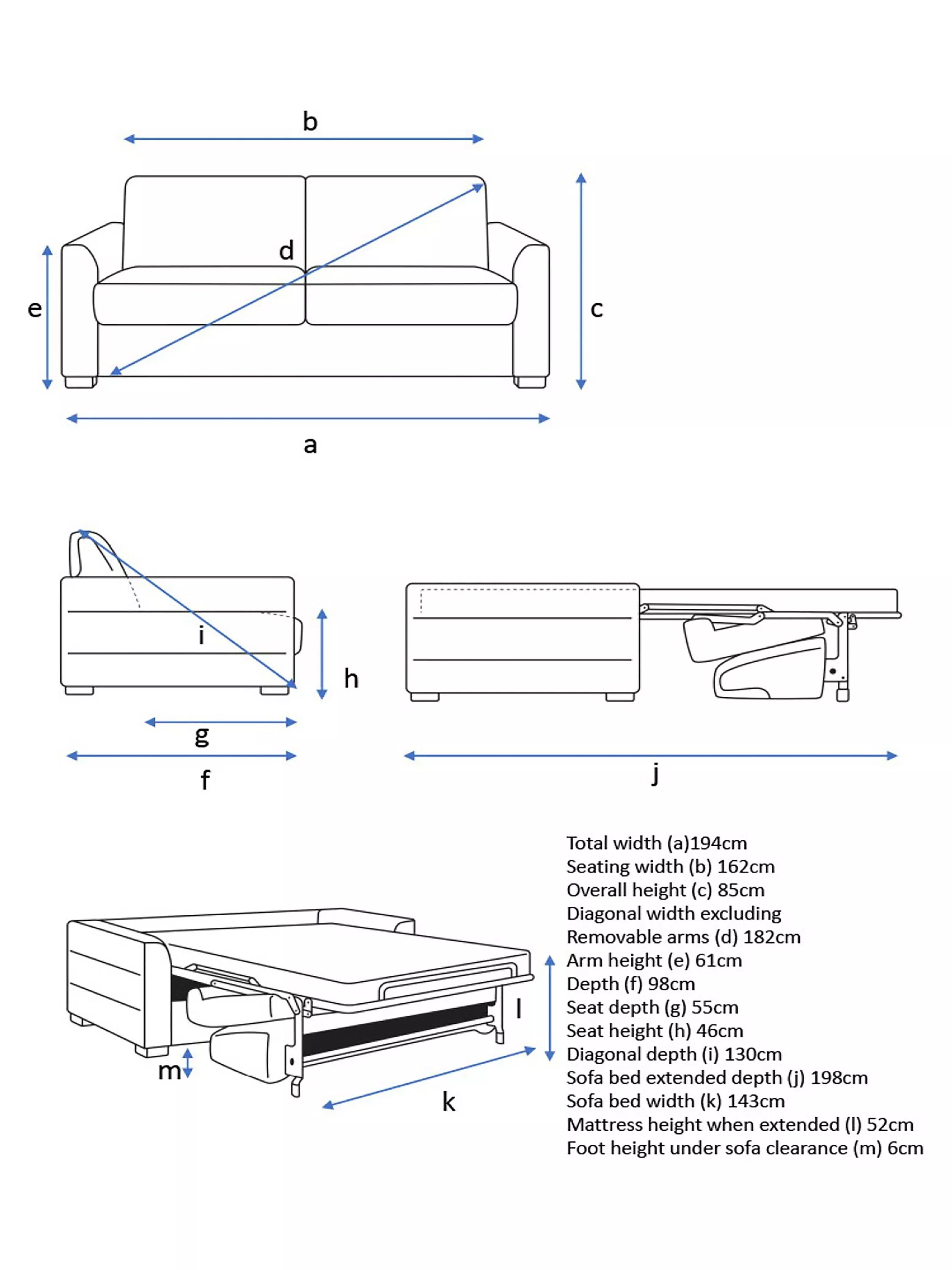 b
d
e
c
a
i
h
g
f
j
l
m
k

Total width (a)194cm
Seating width (b) 162cm
Overall height (c) 85cm
Diagonal width excluding
Removable arms (d) 182cm
Arm height (e) 61cm
Depth (f) 98cm
Seat depth (g) 55cm
Seat height (h) 46cm
Diagonal depth (i) 130cm
Sofa bed extended depth (j) 198cm
Sofa bed width (k) 143cm
Mattress height when extended (l) 52cm
Foot height under sofa clearance (m) 6cm