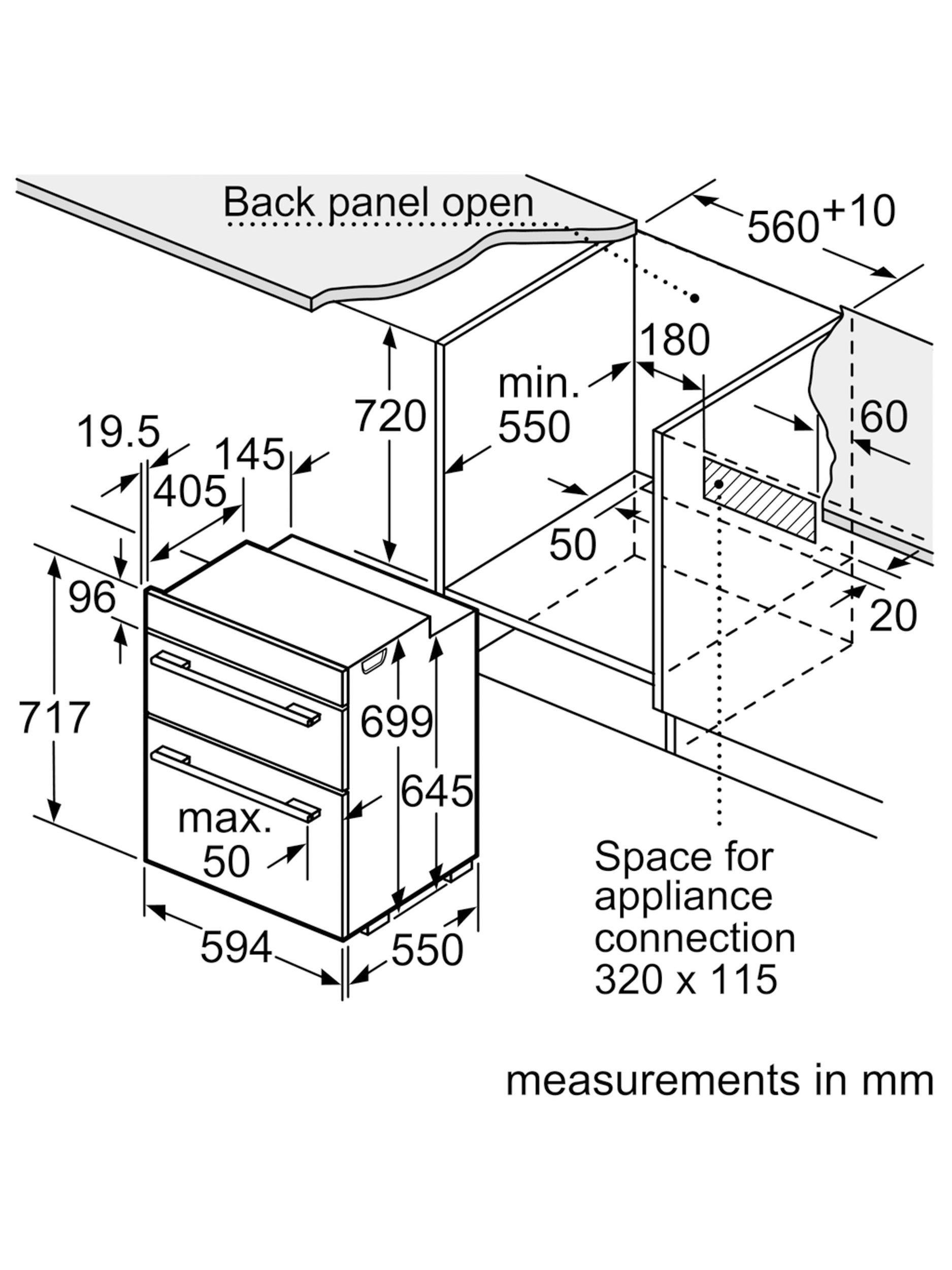 Back panel open

$560^{+10}$

180

min. 550

720

60

19.5

145

405

50

96

20

717

699

645

max. 50

594

550

Space for appliance connection 320 x 115

measurements in mm