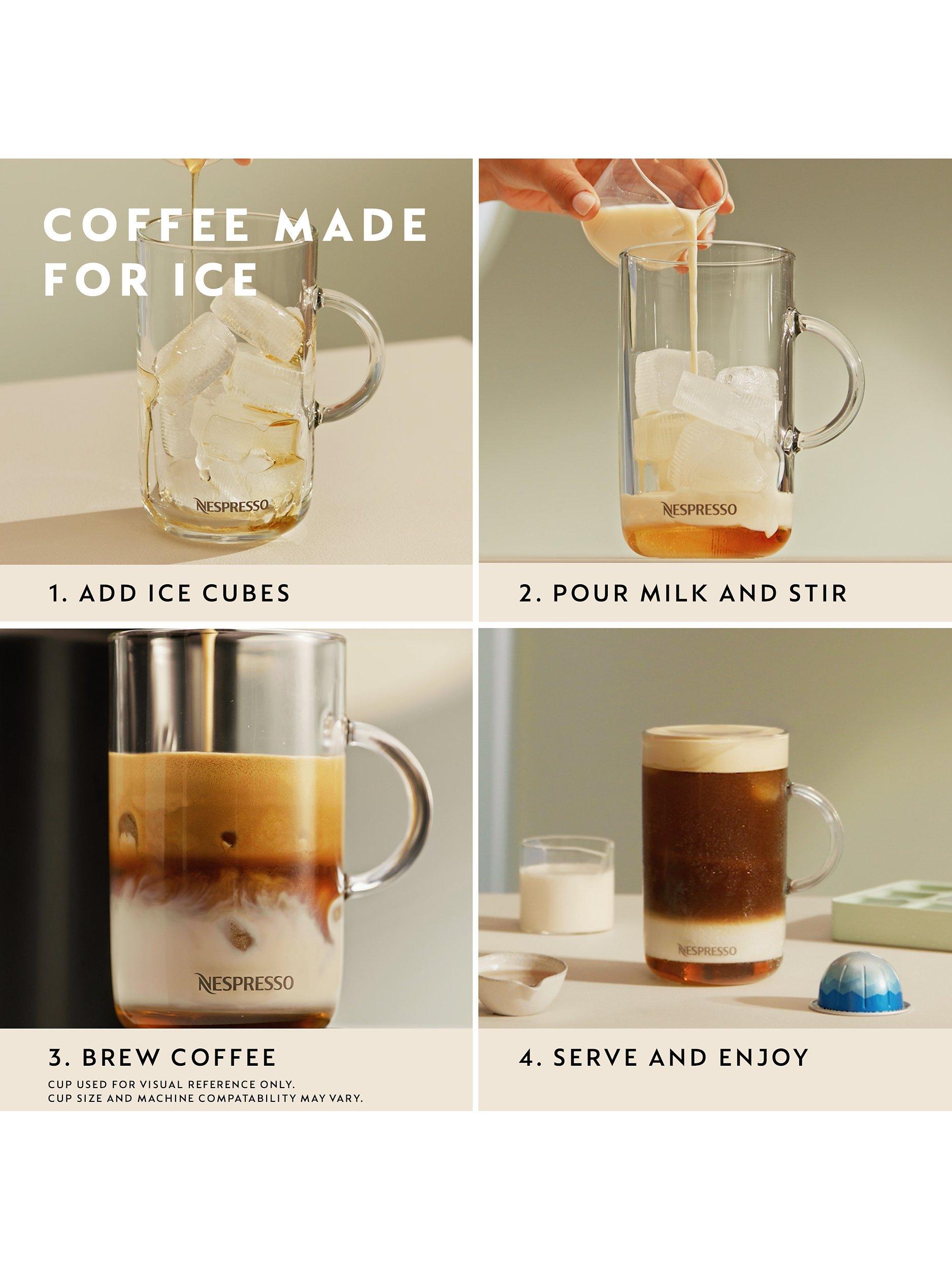 COFFEE MADE FOR ICE

NESPRESSO

1. ADD ICE CUBES

NESPRESSO

2. POUR MILK AND STIR

NESPRESSO

3. BREW COFFEE

CUP USED FOR VISUAL REFERENCE ONLY.
CUP SIZE AND MACHINE COMPATABILITY MAY VARY.

NESPRESSO

4. SERVE AND ENJOY