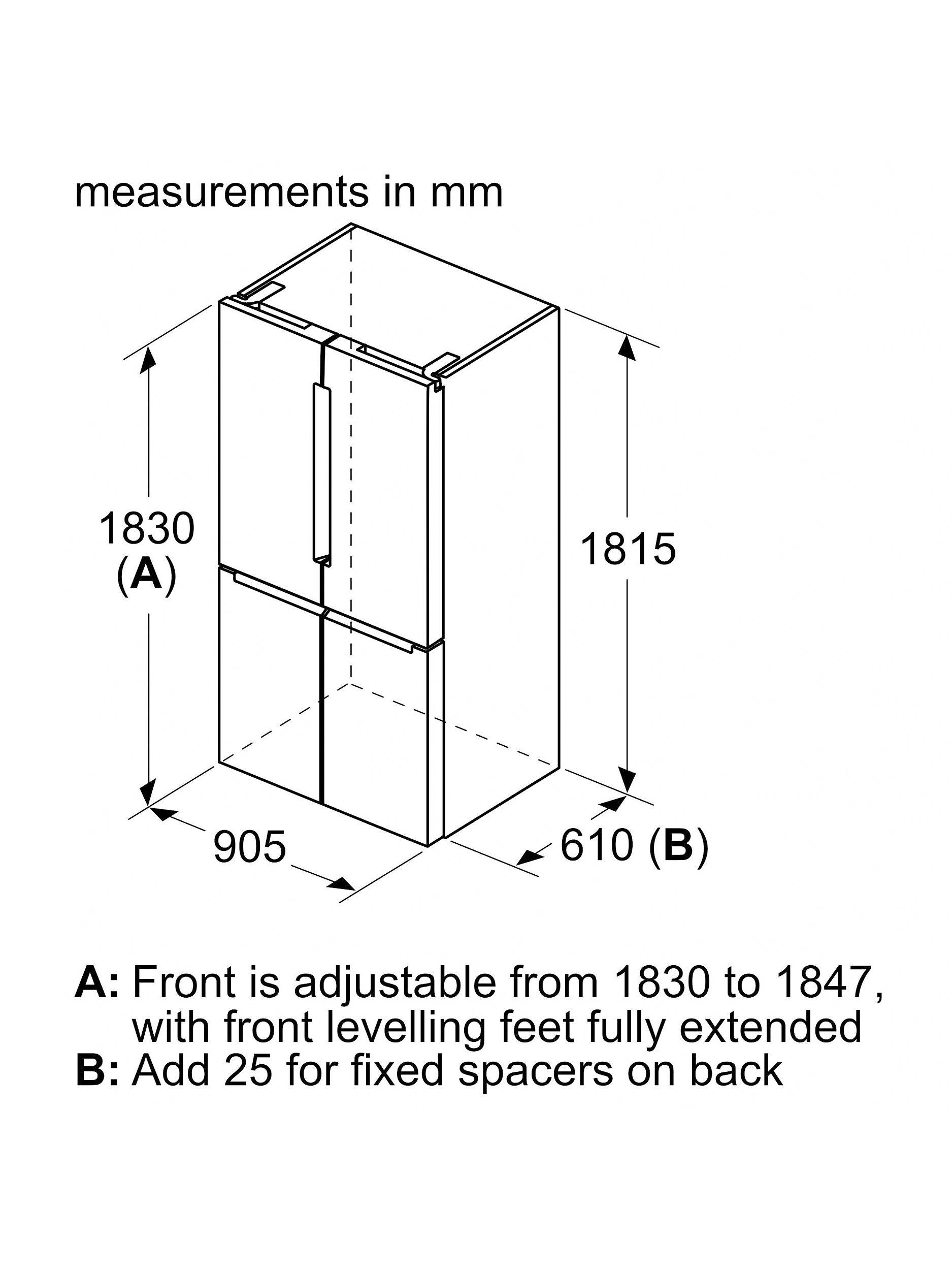 measurements in mm

1830
(A)

1815

905

610 (B)

A: Front is adjustable from 1830 to 1847, with front levelling feet fully extended
B: Add 25 for fixed spacers on back