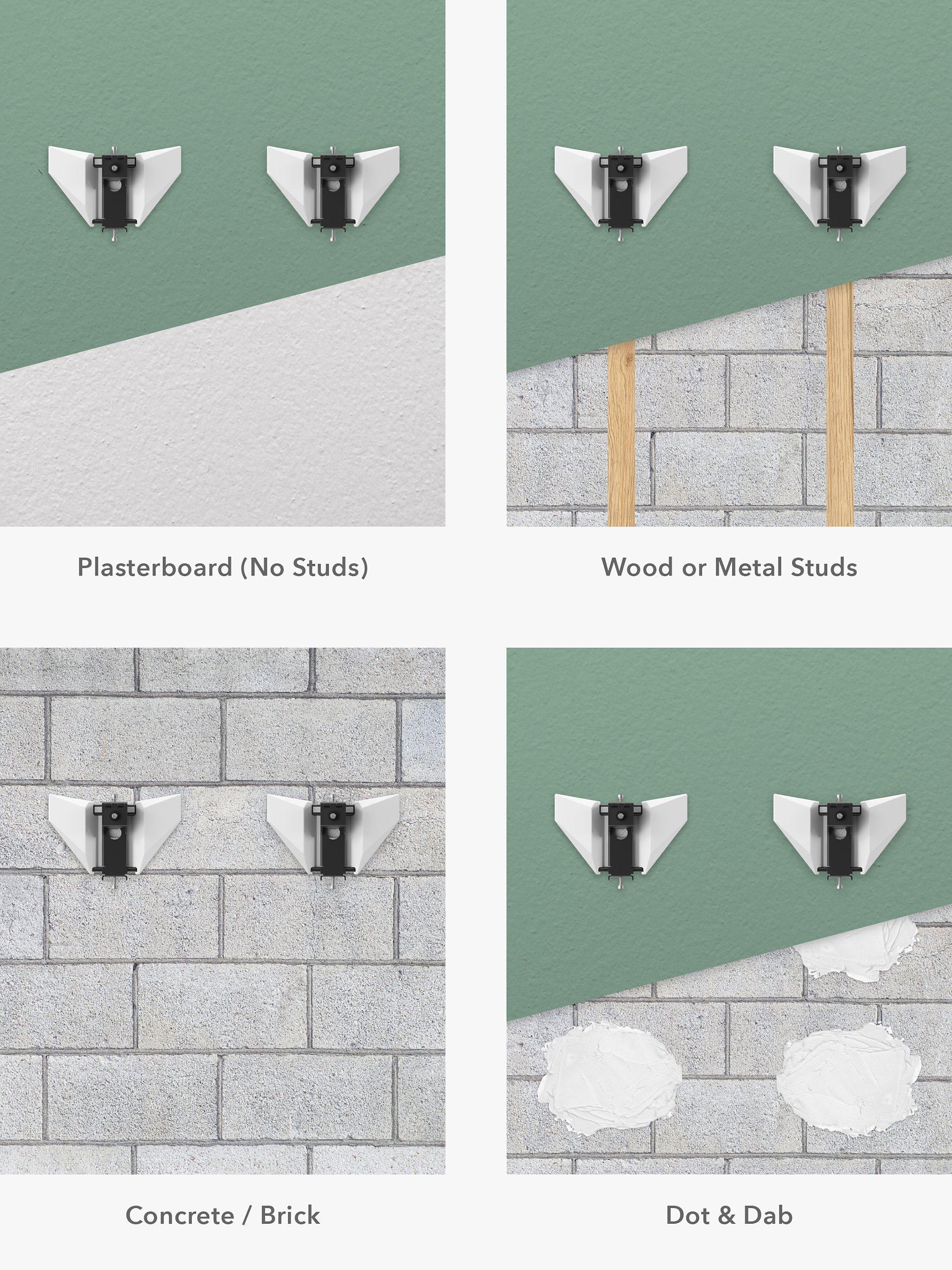 Plasterboard (No Studs)

Wood or Metal Studs

Concrete / Brick

Dot & Dab