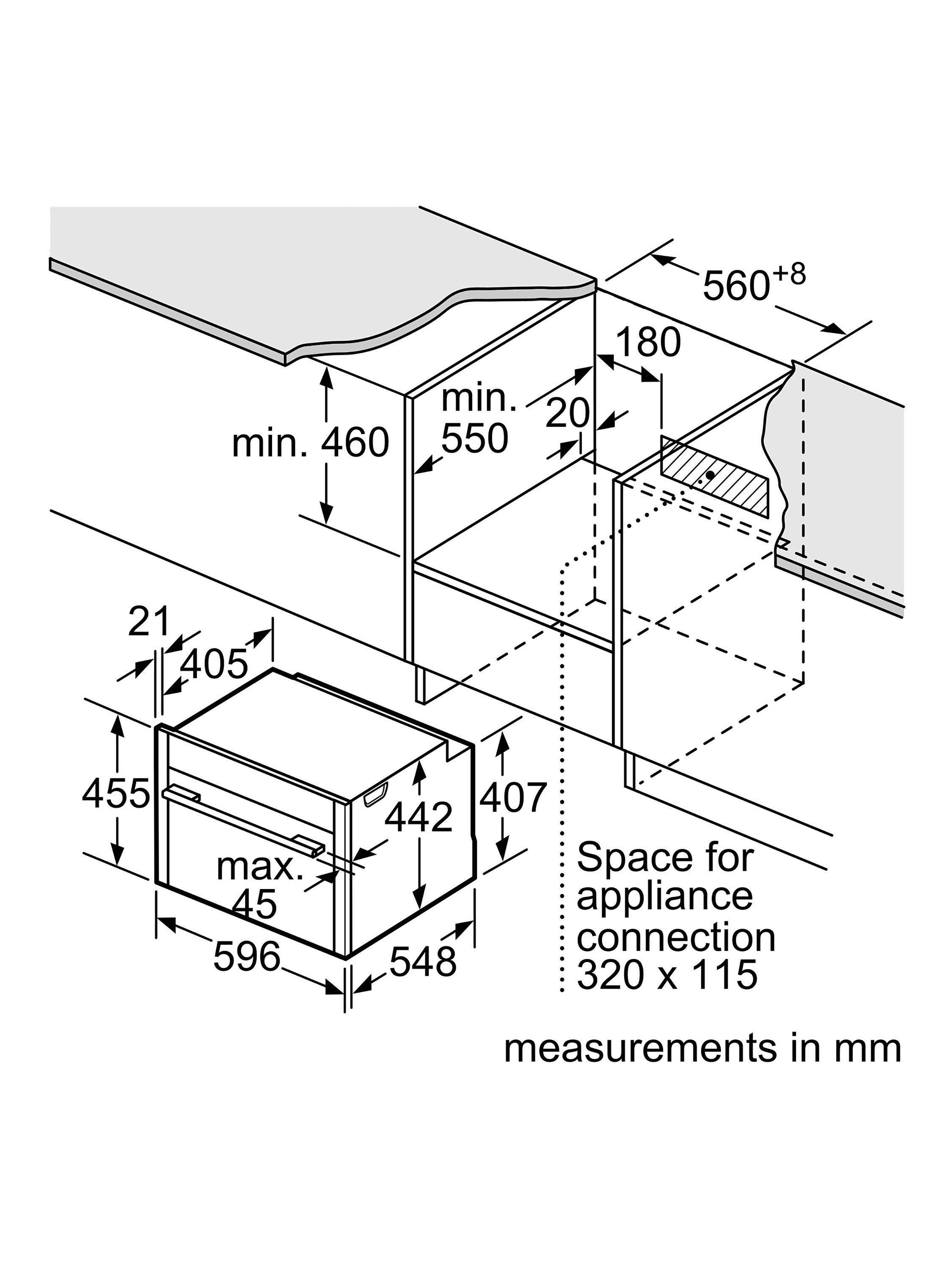 $560^{+8}$

180

min. 550

20

min. 460

21

405

455

442

407

max. 45

596

548

Space for appliance connection 320 x 115

measurements in mm