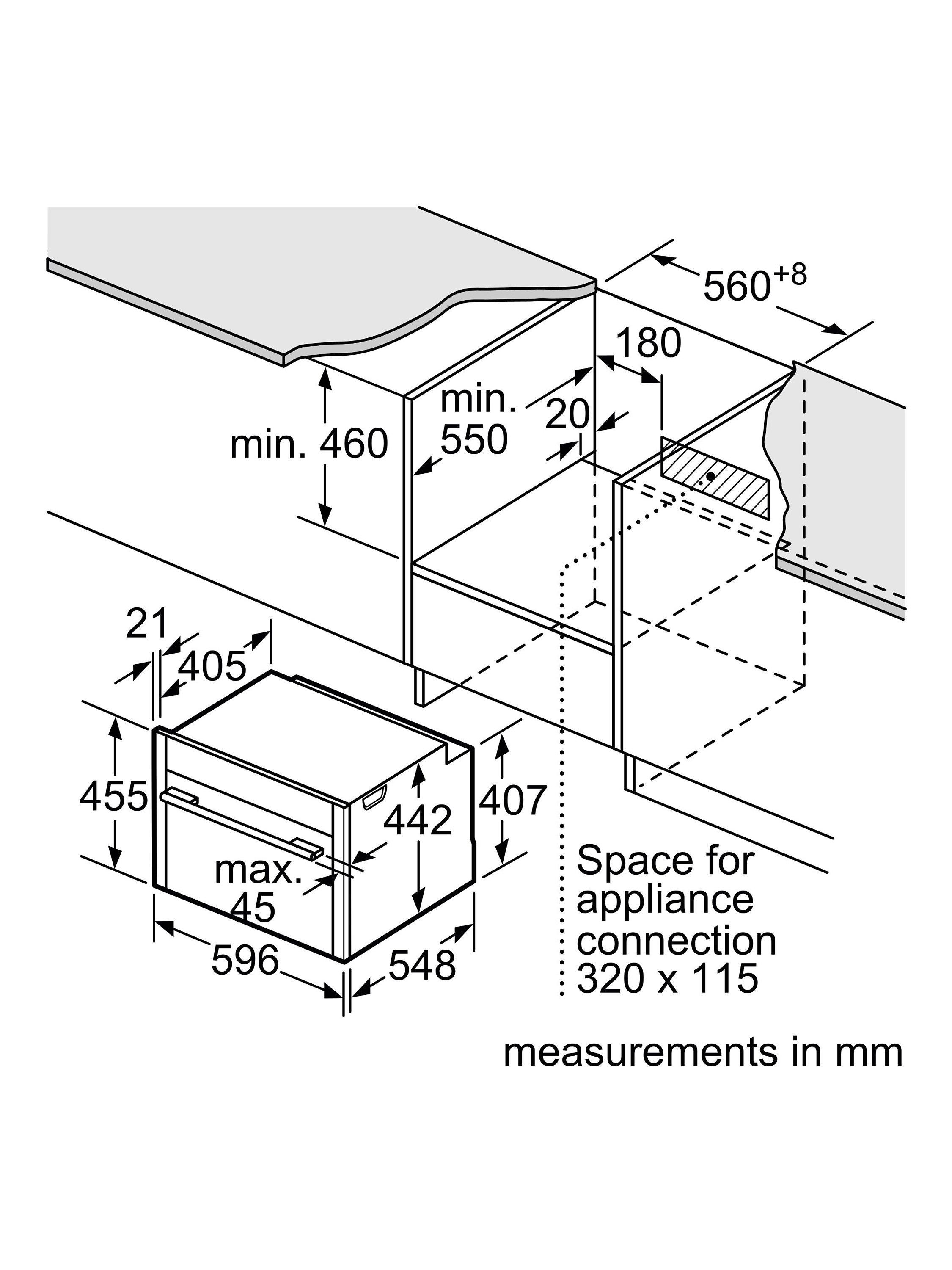 $560^{+8}$

180

min. 550

20

min. 460

21

405

455

442

407

max. 45

596

548

Space for appliance connection 320 x 115

measurements in mm