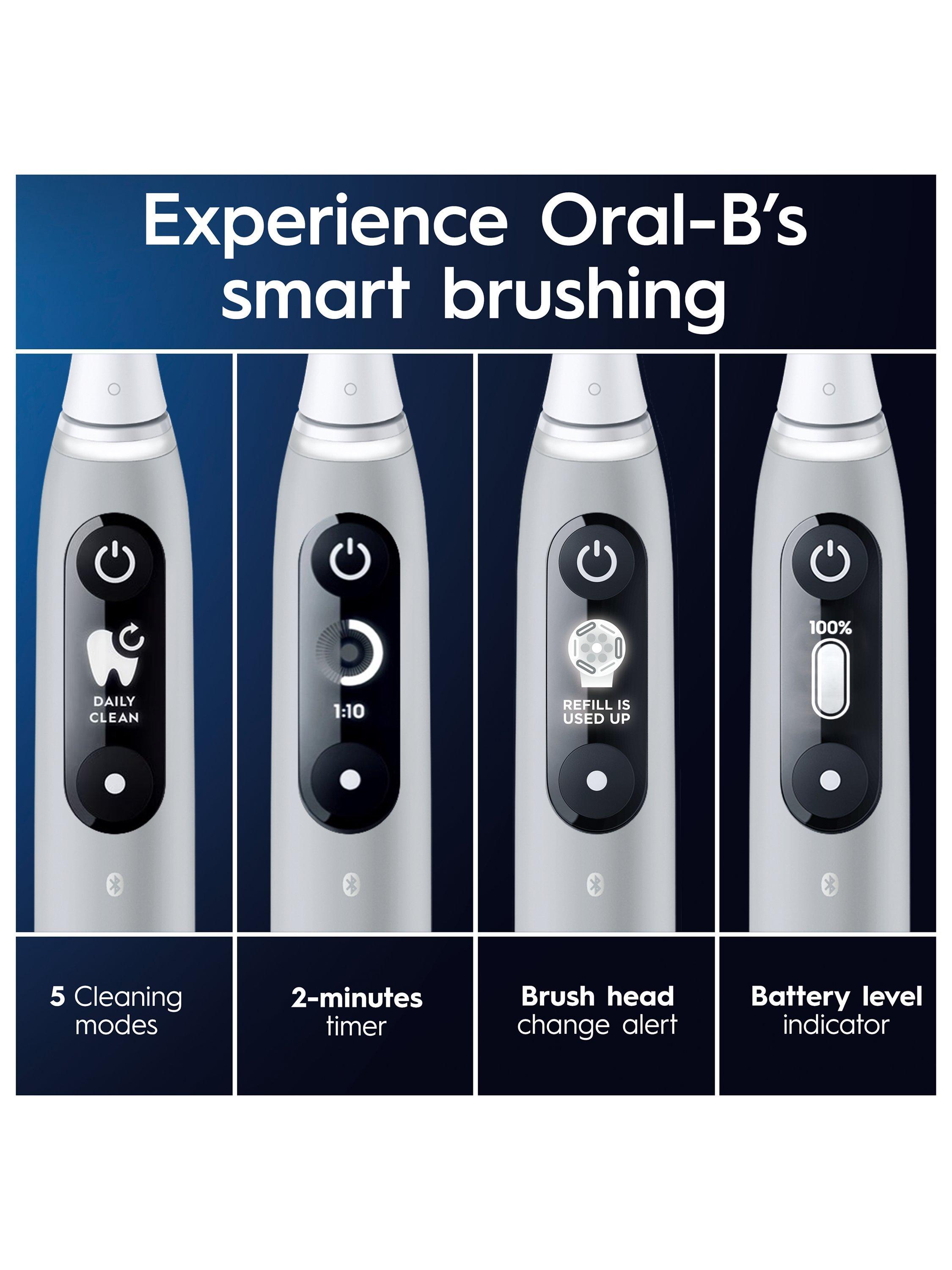 Experience Oral-B's smart brushing

DAILY CLEAN

1:10

REFILL IS USED UP

100%

5 Cleaning modes

2-minutes timer

Brush head change alert

Battery level indicator