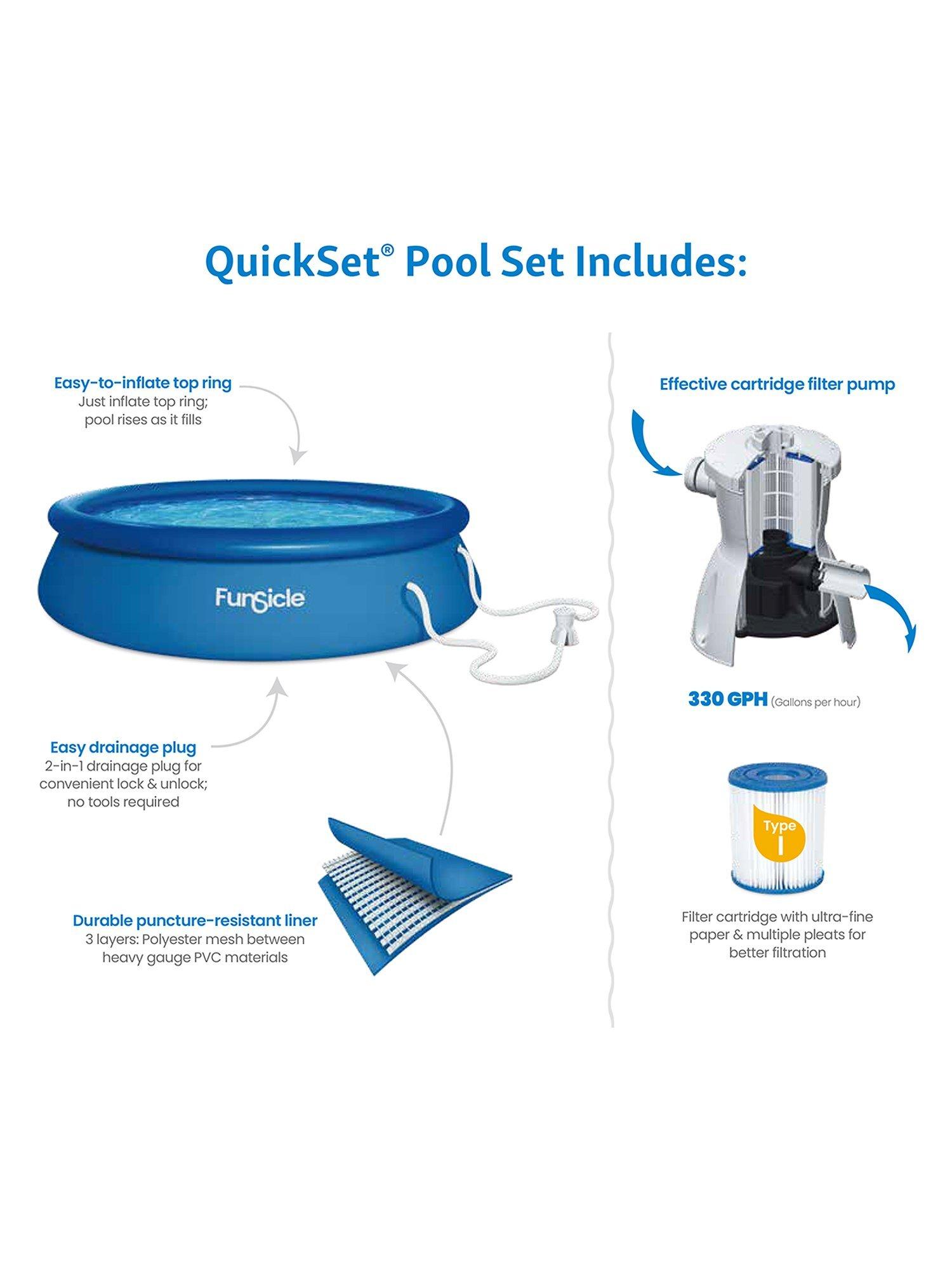 QuickSet® Pool Set Includes:

Easy-to-inflate top ring
Just inflate top ring; pool rises as it fills

Funsicle

Easy drainage plug
2-in-1 drainage plug for convenient lock & unlock; no tools required

Durable puncture-resistant liner
3 layers: Polyester mesh between heavy gauge PVC materials

Effective cartridge filter pump

330 GPH (Gallons per hour)

Type I

Filter cartridge with ultra-fine paper & multiple pleats for better filtration