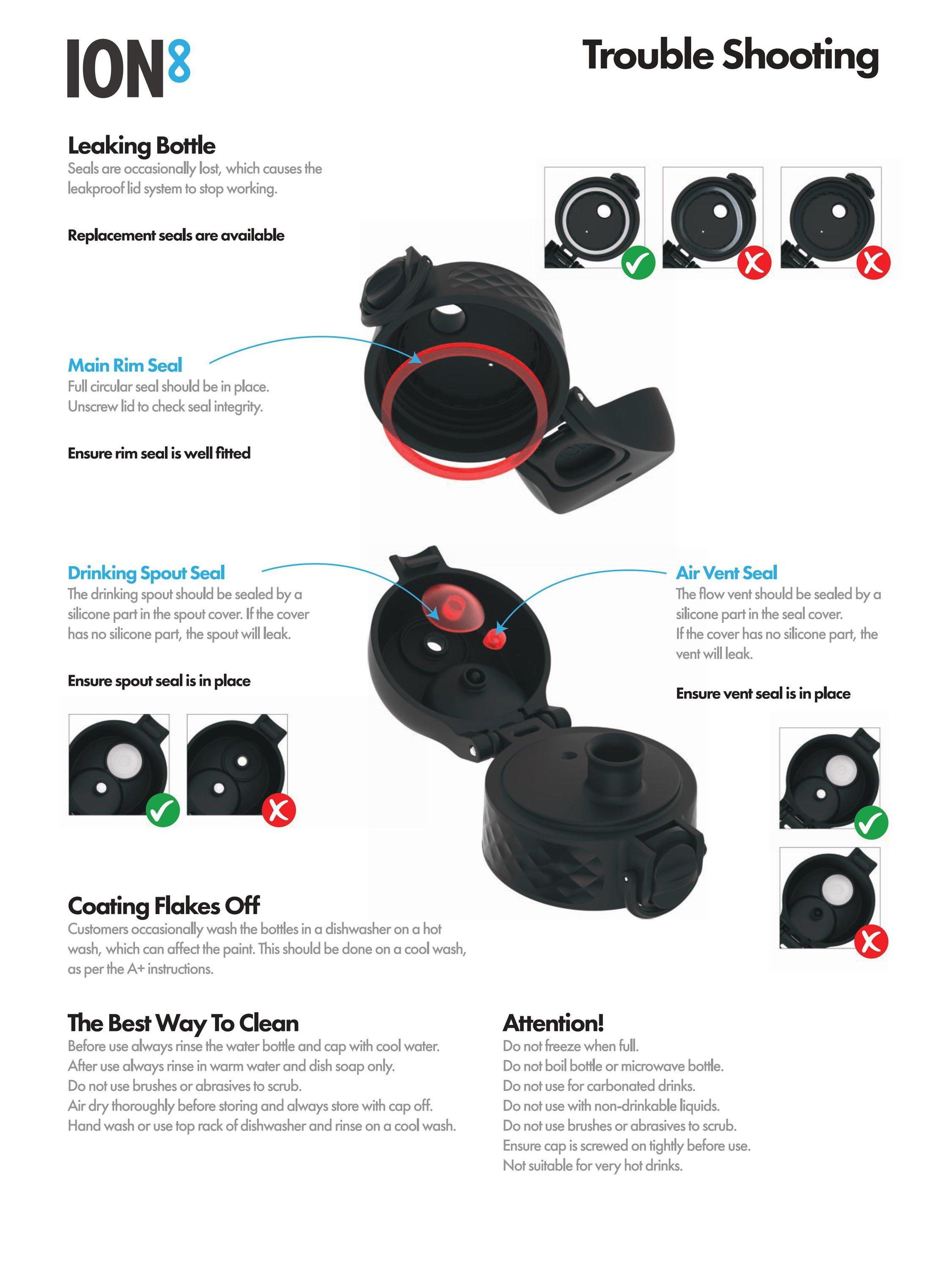 ION8

Trouble Shooting

Leaking Bottle
Seals are occasionally lost, which causes the leakproof lid system to stop working.

Replacement seals are available

Main Rim Seal
Full circular seal should be in place.
Unscrew lid to check seal integrity.

Ensure rim seal is well fitted

Drinking Spout Seal
The drinking spout should be sealed by a silicone part in the spout cover. If the cover has no silicone part, the spout will leak.

Ensure spout seal is in place

Air Vent Seal
The flow vent should be sealed by a silicone part in the seal cover.
If the cover has no silicone part, the vent will leak.

Ensure vent seal is in place

Coating Flakes Off
Customers occasionally wash the bottles in a dishwasher on a hot wash, which can affect the paint. This should be done on a cool wash, as per the A+ instructions.

The Best Way To Clean
Before use always rinse the water bottle and cap with cool water.
After use always rinse in warm water and dish soap only.
Do not use brushes or abrasives to scrub.
Air dry thoroughly before storing and always store with cap off.
Hand wash or use top rack of dishwasher and rinse on a cool wash.

Attention!
Do not freeze when full.
Do not boil bottle or microwave bottle.
Do not use for carbonated drinks.
Do not use with non-drinkable liquids.
Do not use brushes or abrasives to scrub.
Ensure cap is screwed on tightly before use.
Not suitable for very hot drinks.