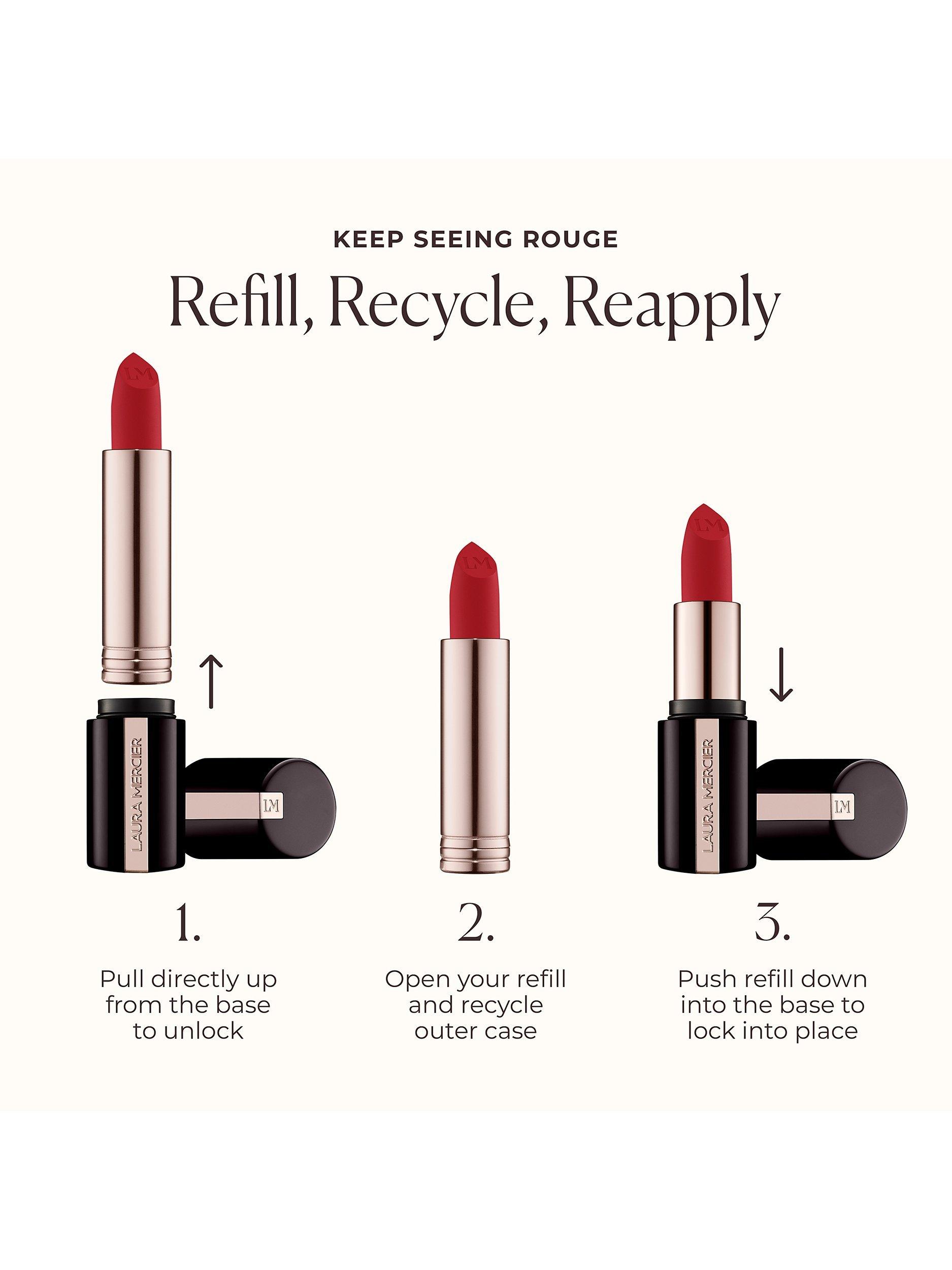 KEEP SEEING ROUGE

Refill, Recycle, Reapply

LM

LAURA MERCIER

LM

LM

LM

LAURA MERCIER

LM

1.

Pull directly up from the base to unlock

2.

Open your refill and recycle outer case

3.

Push refill down into the base to lock into place