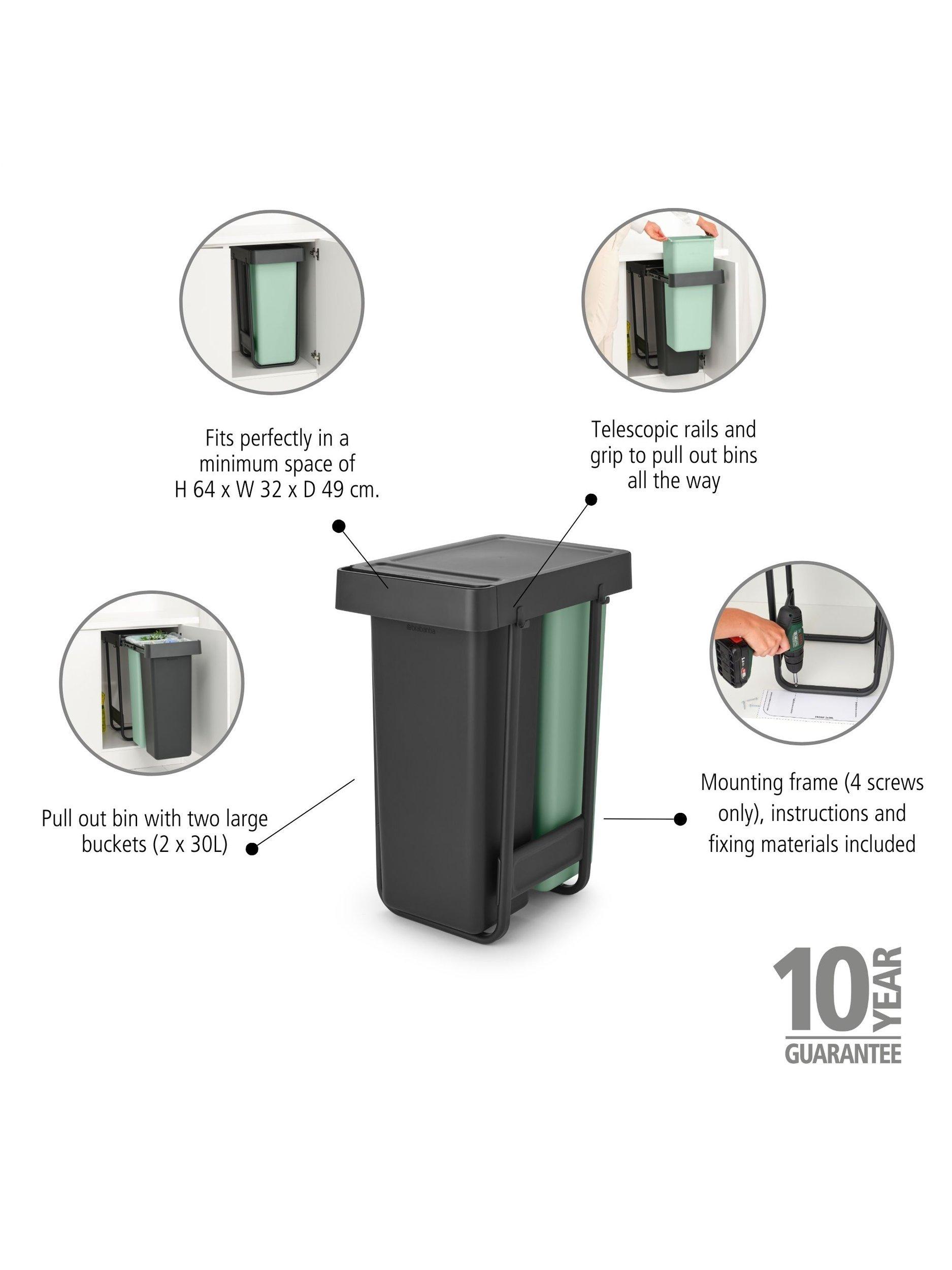 Fits perfectly in a minimum space of H 64 x W 32 x D 49 cm.

Telescopic rails and grip to pull out bins all the way

brabantia

Pull out bin with two large buckets (2 x 30L)

Mounting frame (4 screws only), instructions and fixing materials included

10 YEAR GUARANTEE