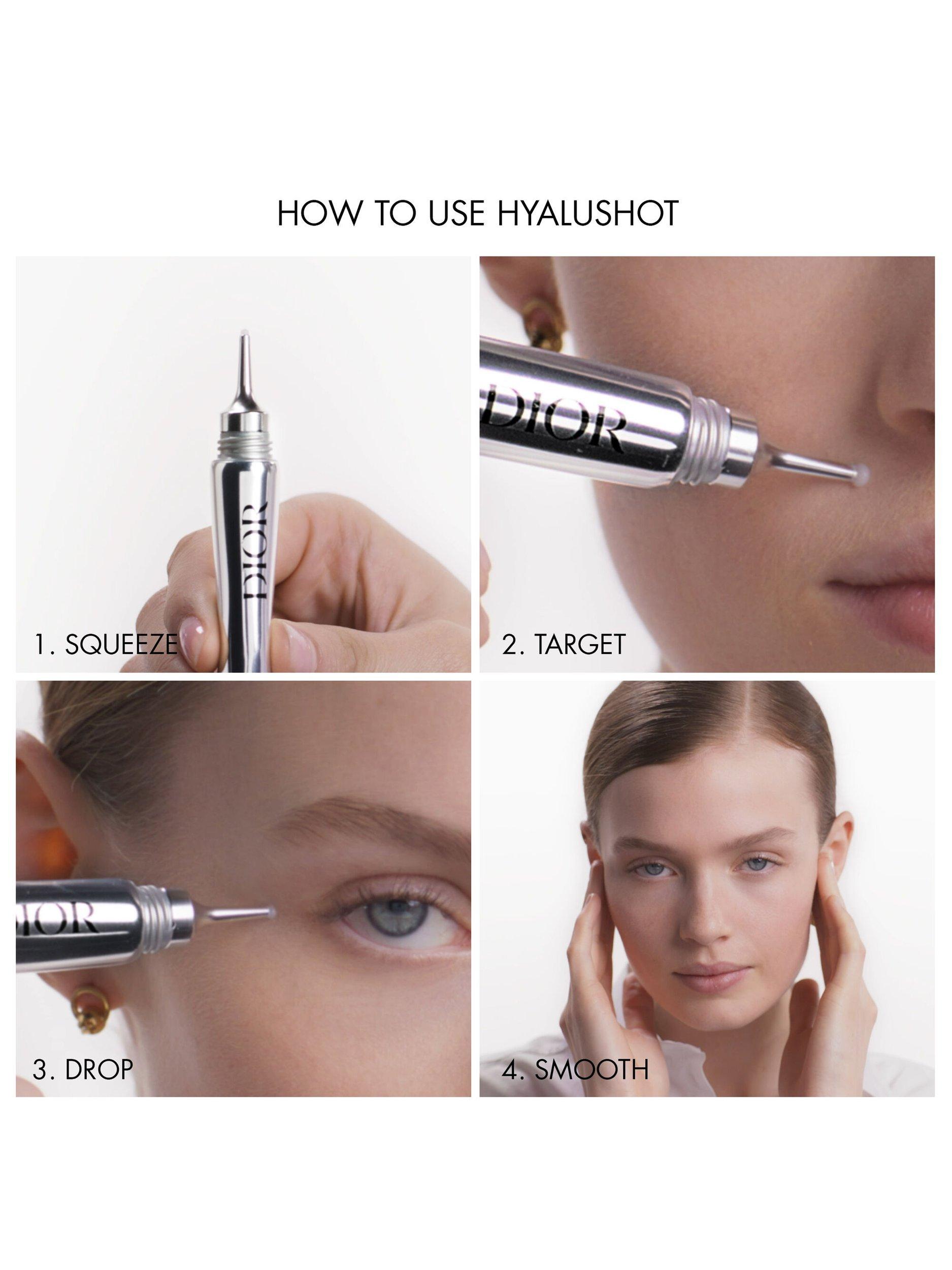 HOW TO USE HYALUSHOT

DIOR

1. SQUEEZE

DIOR

2. TARGET

IOR

3. DROP

4. SMOOTH