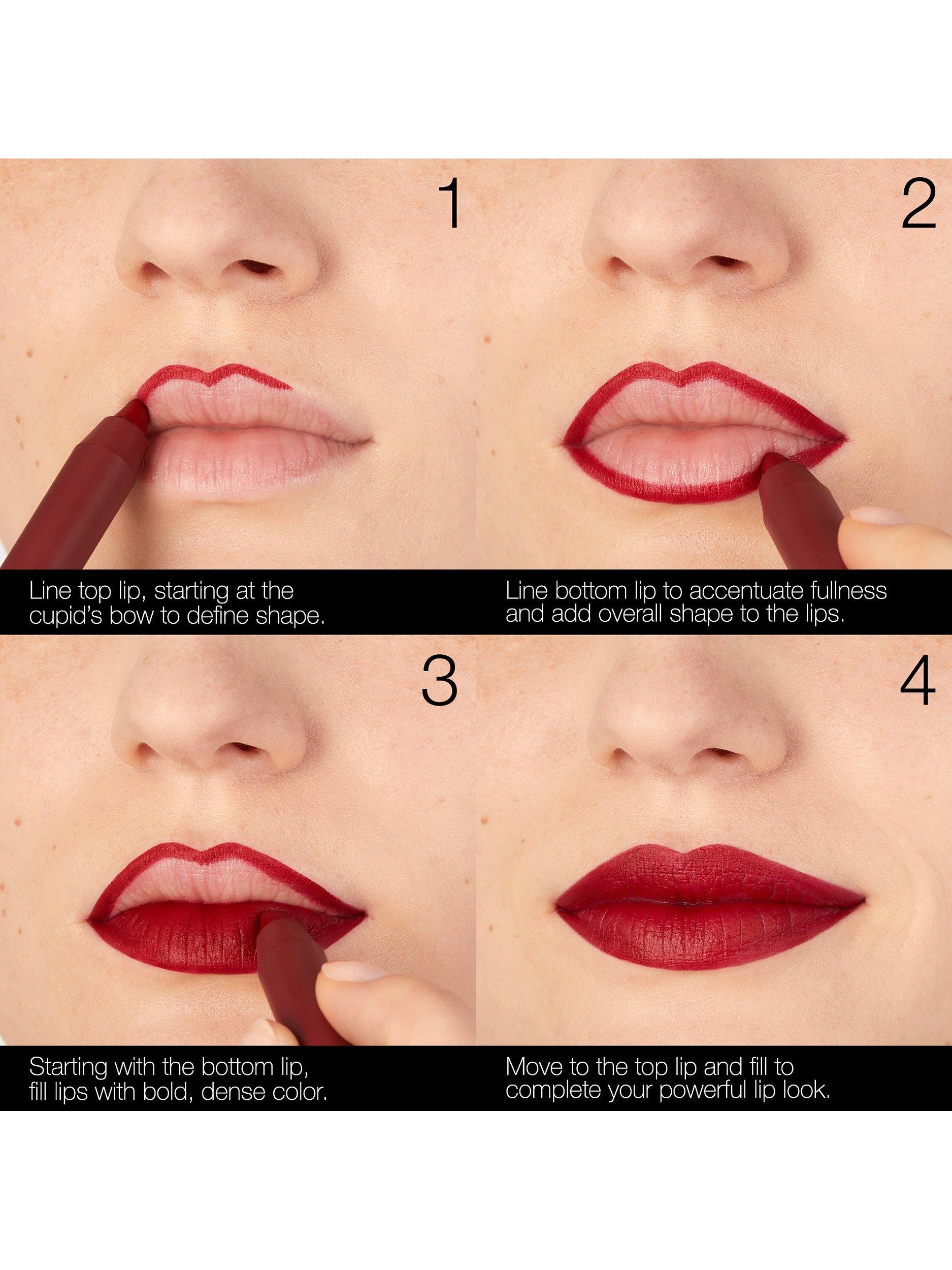 1

Line top lip, starting at the cupid's bow to define shape.

2

Line bottom lip to accentuate fullness and add overall shape to the lips.

3

Starting with the bottom lip, fill lips with bold, dense color.

4

Move to the top lip and fill to complete your powerful lip look.