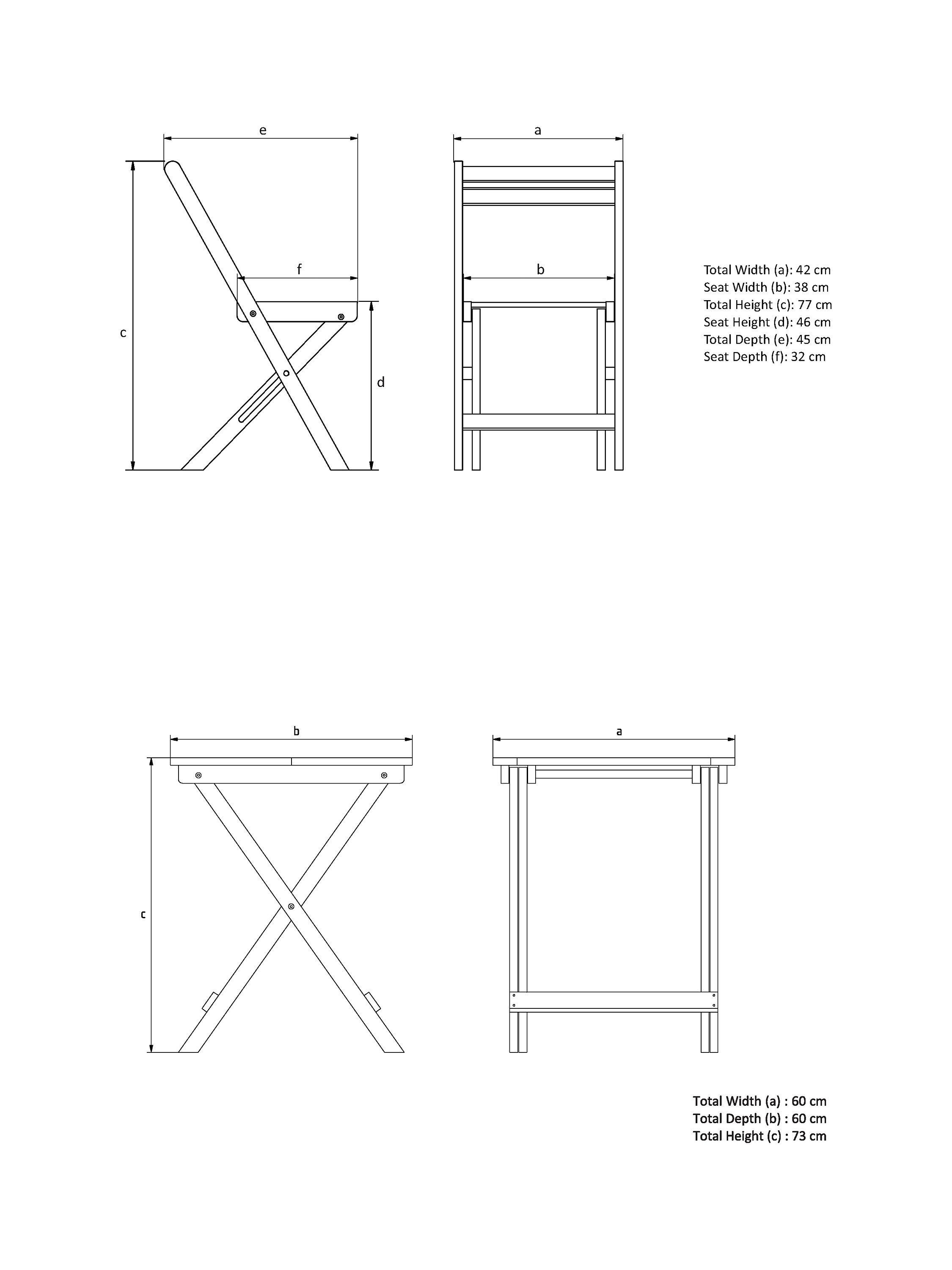 e

a

f

b

c

d

Total Width (a): 42 cm
Seat Width (b): 38 cm
Total Height (c): 77 cm
Seat Height (d): 46 cm
Total Depth (e): 45 cm
Seat Depth (f): 32 cm

b

a

c

Total Width (a) : 60 cm
Total Depth (b) : 60 cm
Total Height (c) : 73 cm