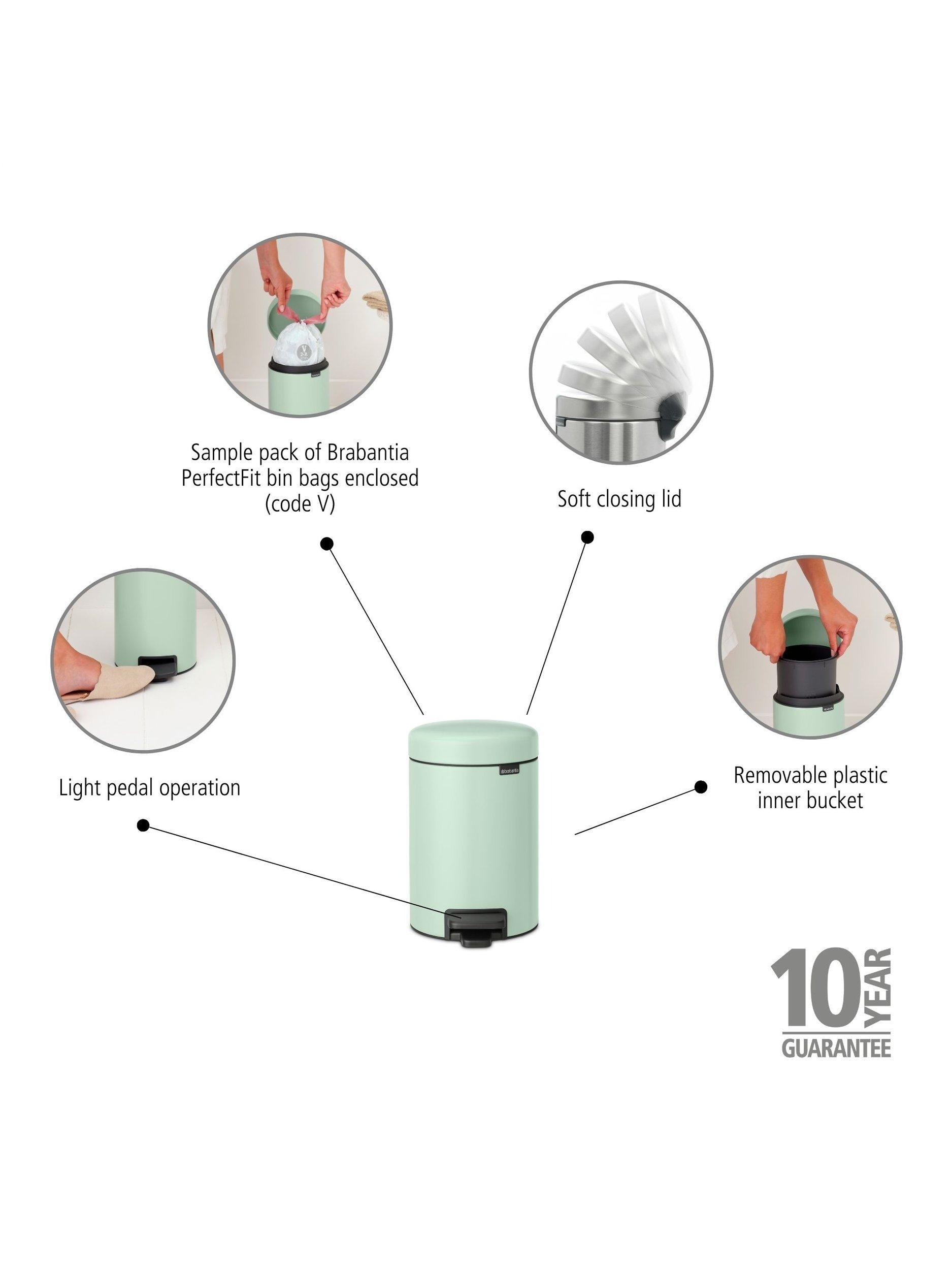 Sample pack of Brabantia PerfectFit bin bags enclosed (code V)

Soft closing lid

Light pedal operation

brabantia

Removable plastic inner bucket

10 YEAR GUARANTEE