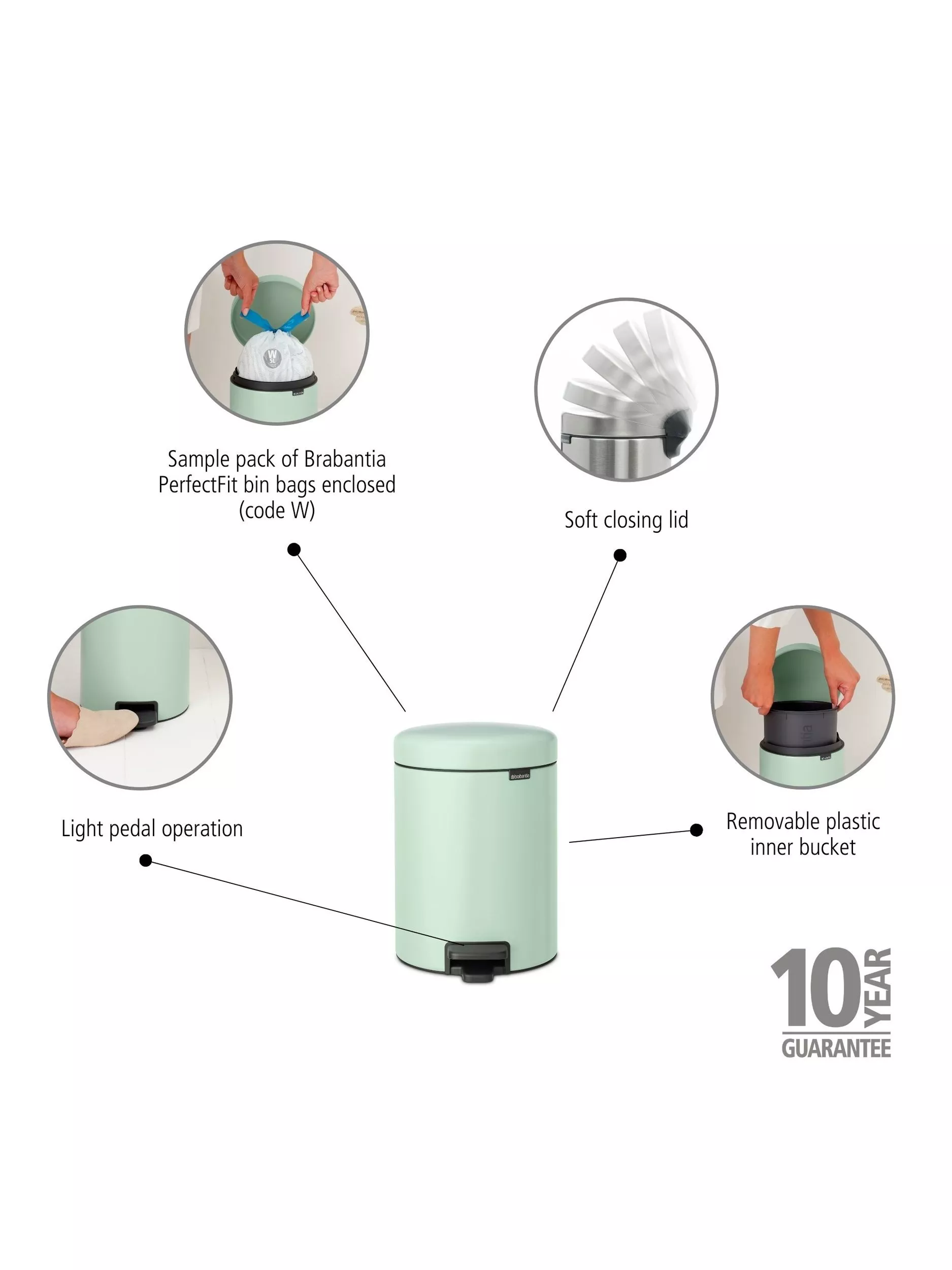 Sample pack of Brabantia PerfectFit bin bags enclosed (code W)

Soft closing lid

Light pedal operation

brabantia

Removable plastic inner bucket

10 YEAR GUARANTEE