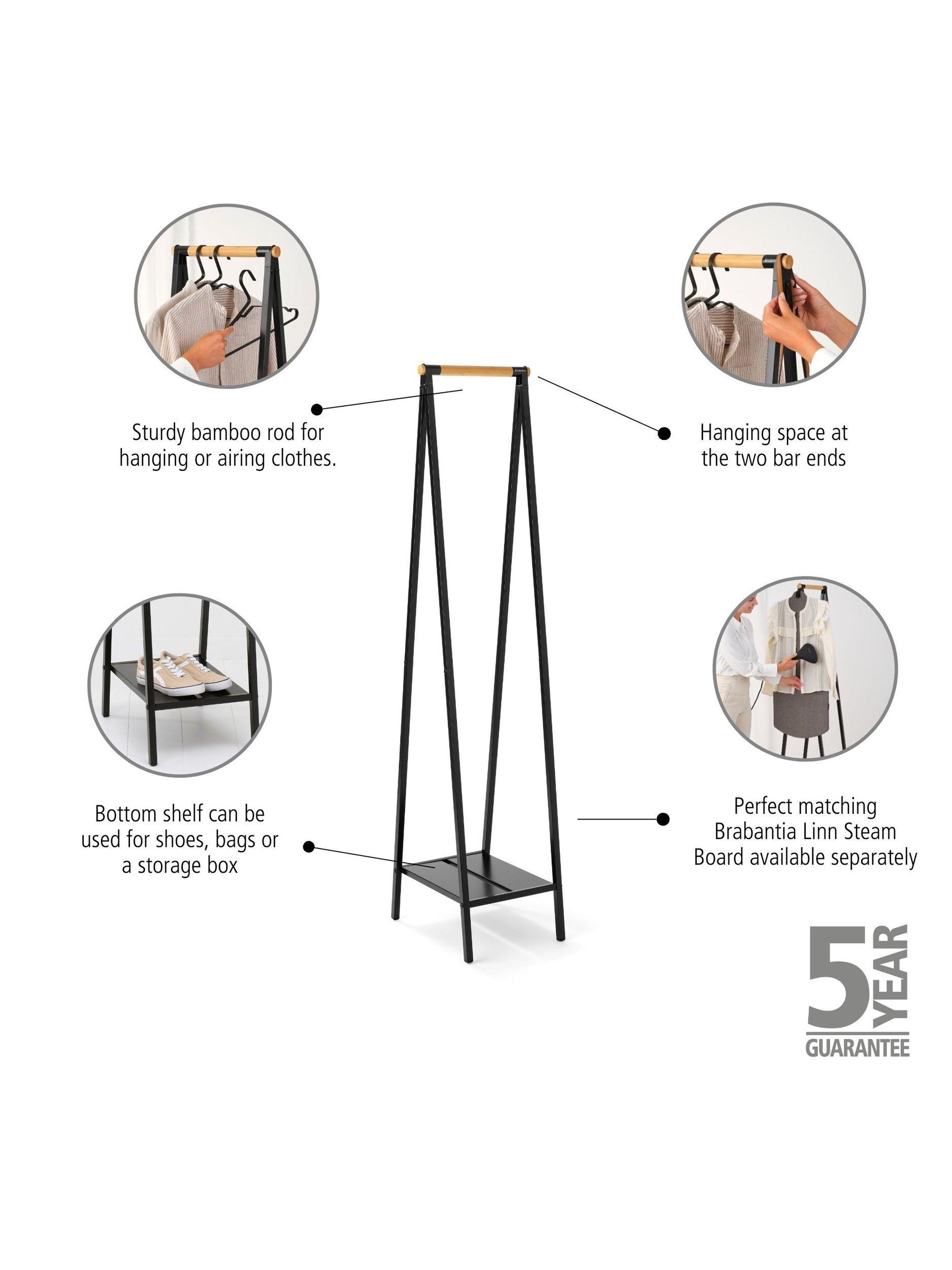 Sturdy bamboo rod for hanging or airing clothes.

Hanging space at the two bar ends

Bottom shelf can be used for shoes, bags or a storage box

Perfect matching Brabantia Linn Steam Board available separately

5 YEAR GUARANTEE