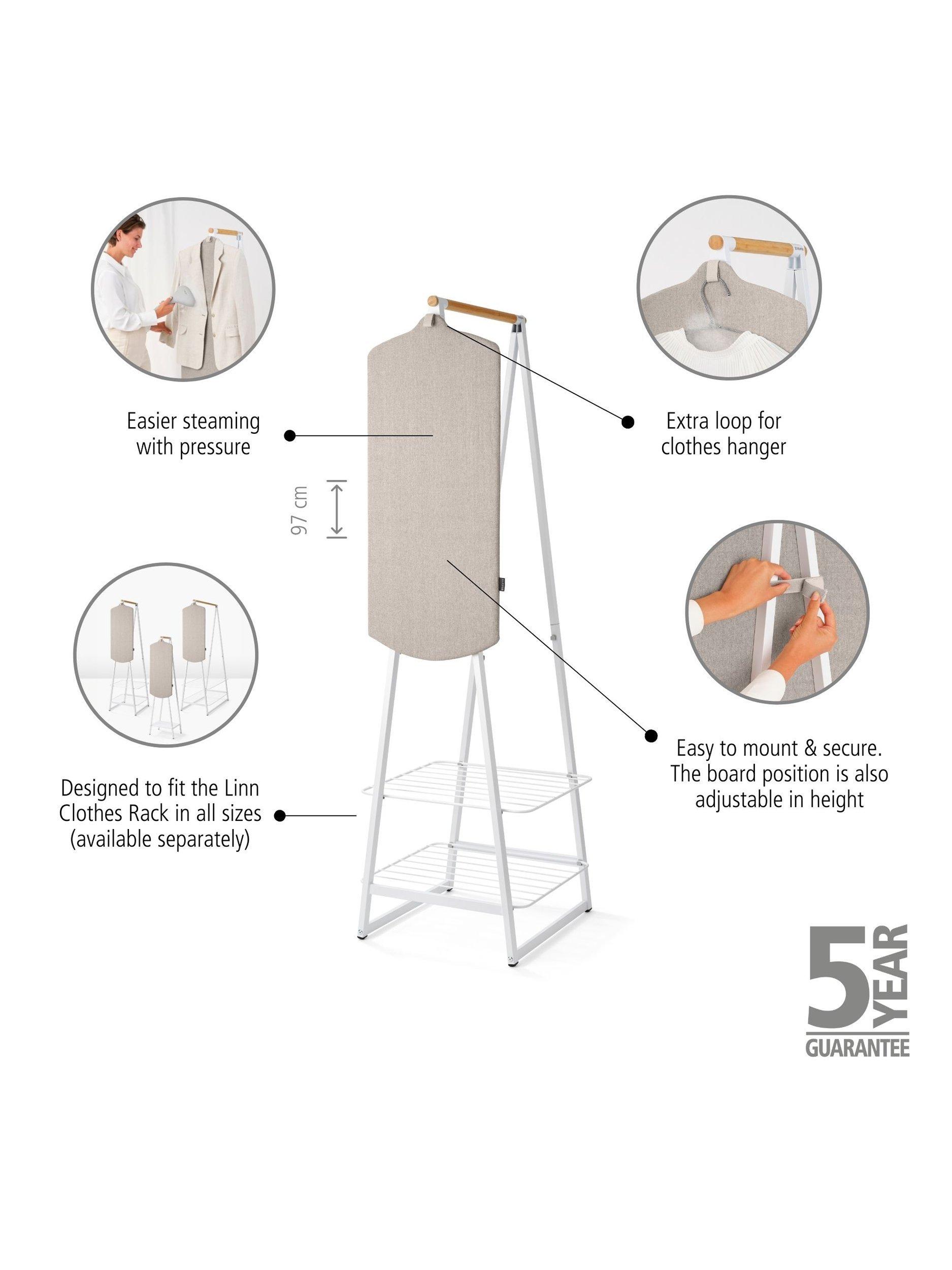 Easier steaming with pressure

Extra loop for clothes hanger

97 cm

Designed to fit the Linn Clothes Rack in all sizes (available separately)

Easy to mount & secure. The board position is also adjustable in height

5 YEAR GUARANTEE