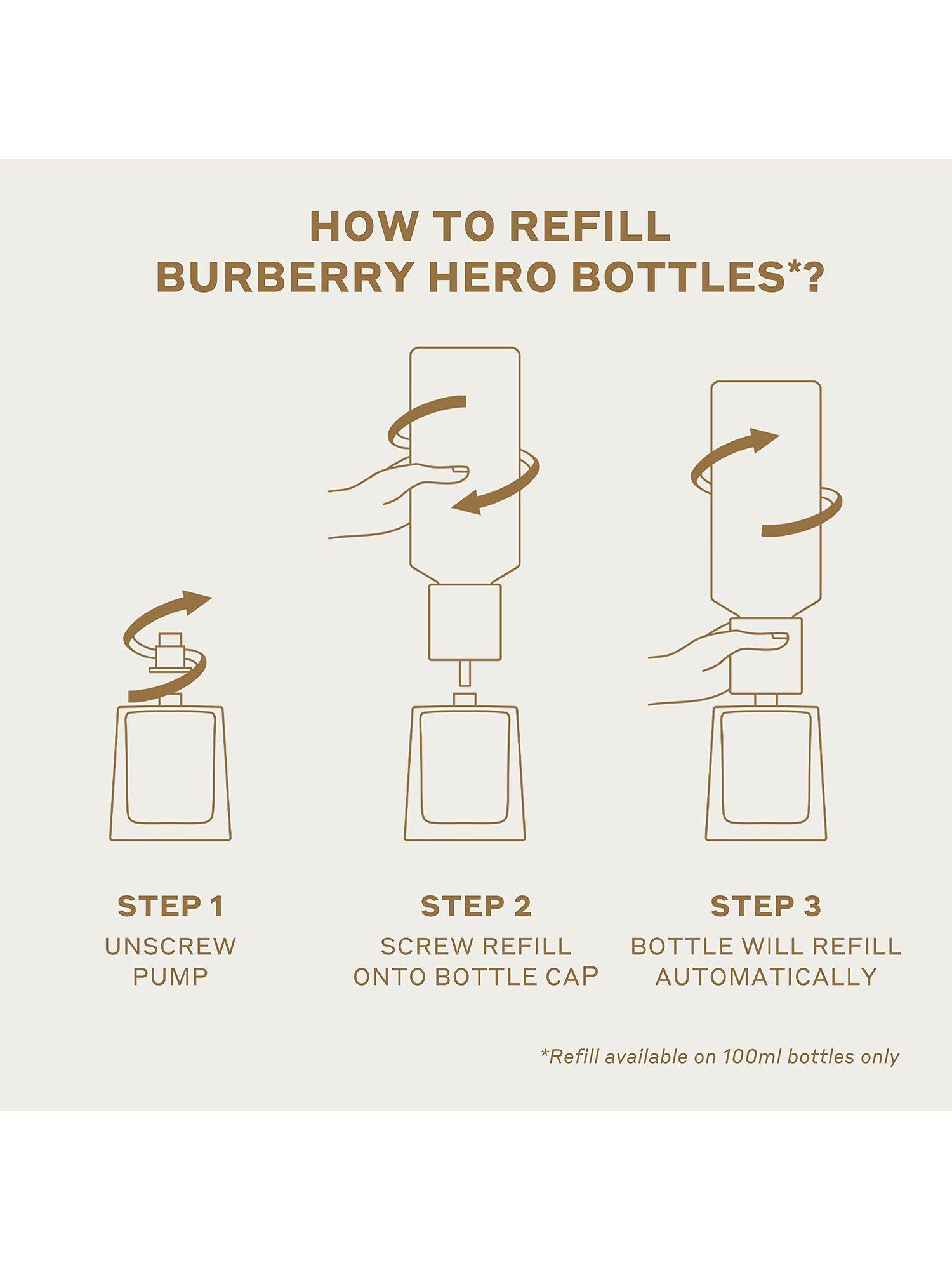 HOW TO REFILL
BURBERRY HERO BOTTLES*?

STEP 1
UNSCREW
PUMP

STEP 2
SCREW REFILL
ONTO BOTTLE CAP

STEP 3
BOTTLE WILL REFILL
AUTOMATICALLY

*Refill available on 100ml bottles only