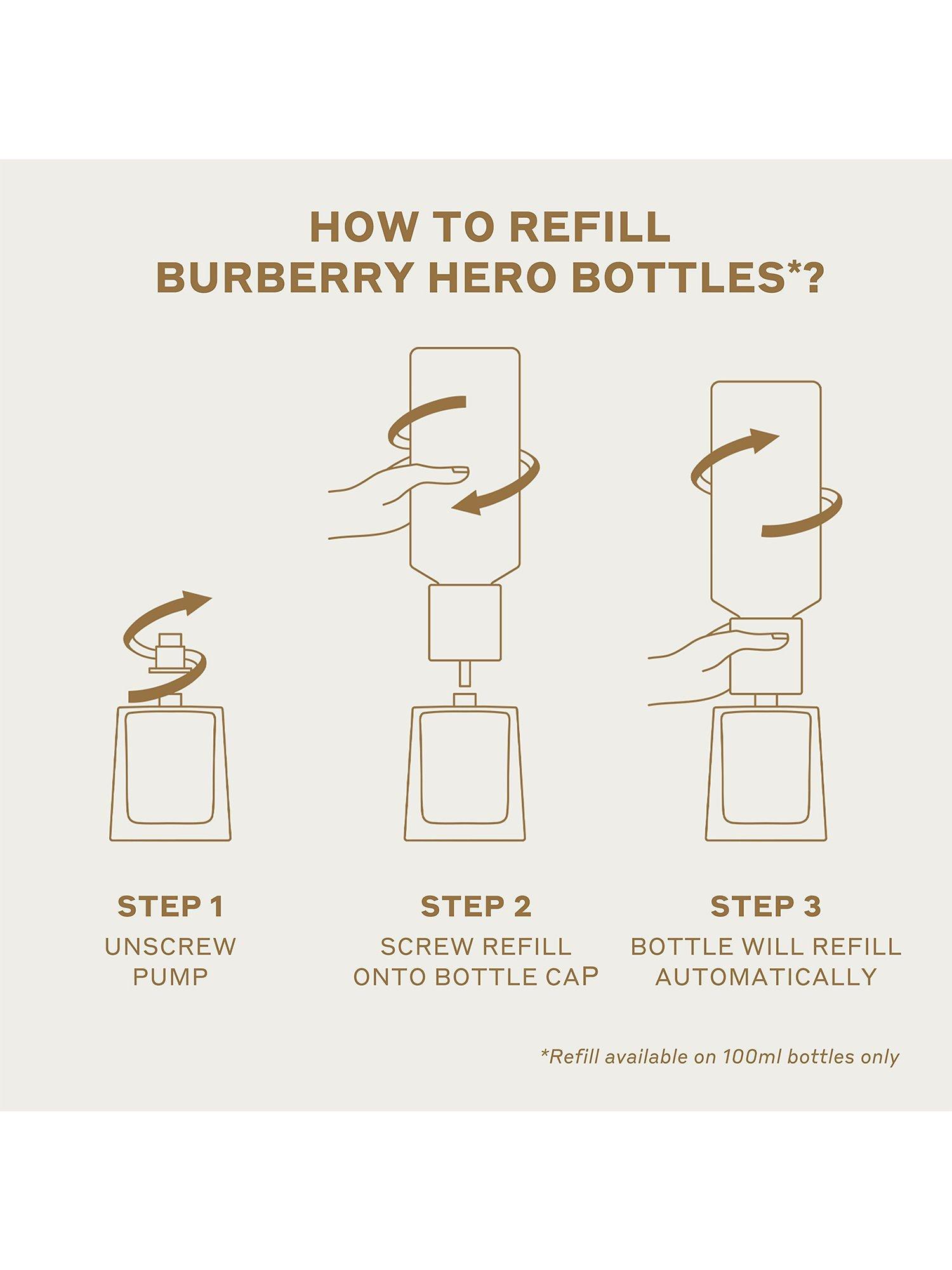 HOW TO REFILL
BURBERRY HERO BOTTLES*?

STEP 1
UNSCREW PUMP

STEP 2
SCREW REFILL ONTO BOTTLE CAP

STEP 3
BOTTLE WILL REFILL AUTOMATICALLY

*Refill available on 100ml bottles only