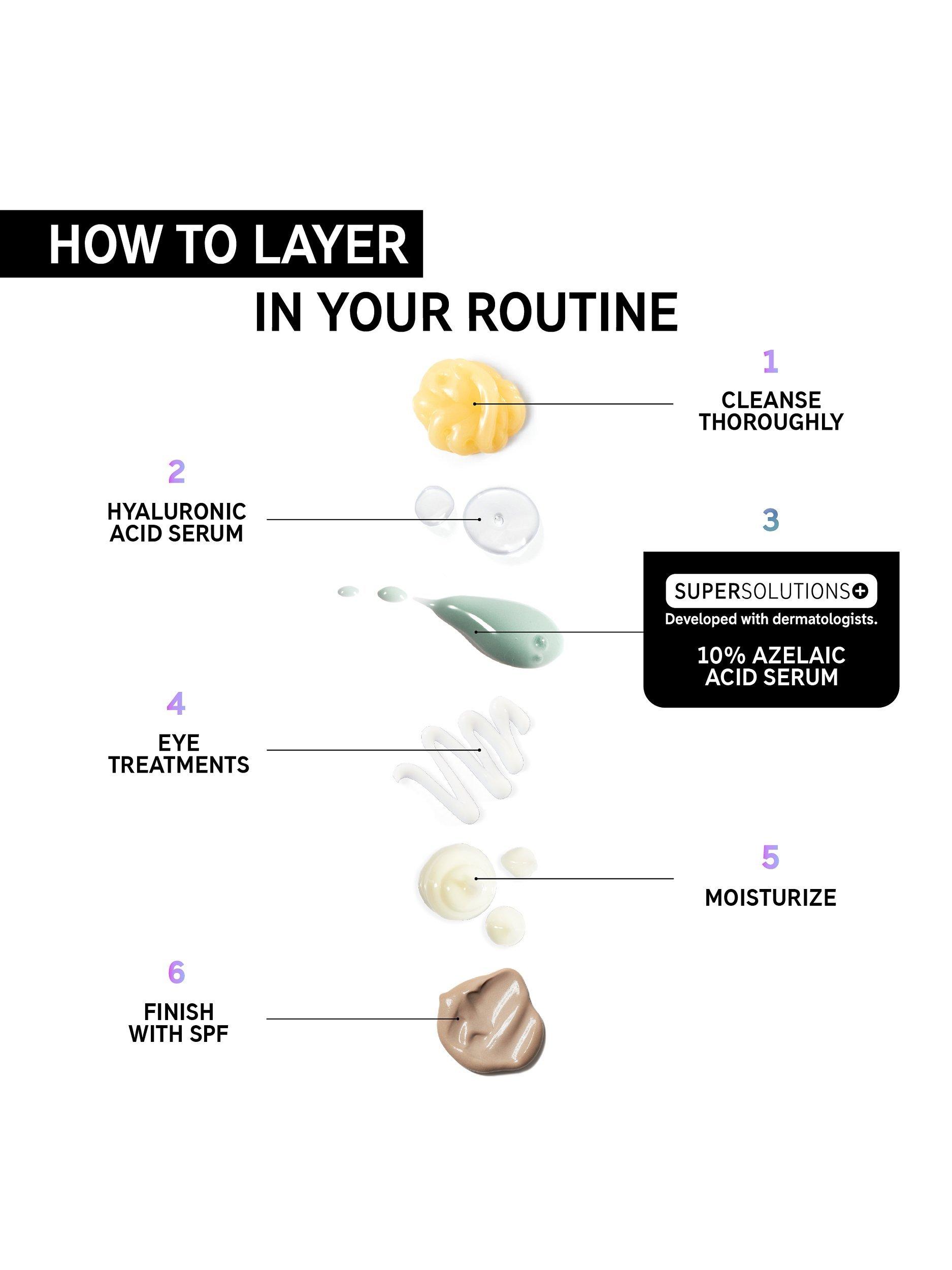 HOW TO LAYER
IN YOUR ROUTINE

1
CLEANSE THOROUGHLY

2
HYALURONIC ACID SERUM

3
SUPERSOLUTIONS+
Developed with dermatologists.
10% AZELAIC ACID SERUM

4
EYE TREATMENTS

5
MOISTURIZE

6
FINISH WITH SPF