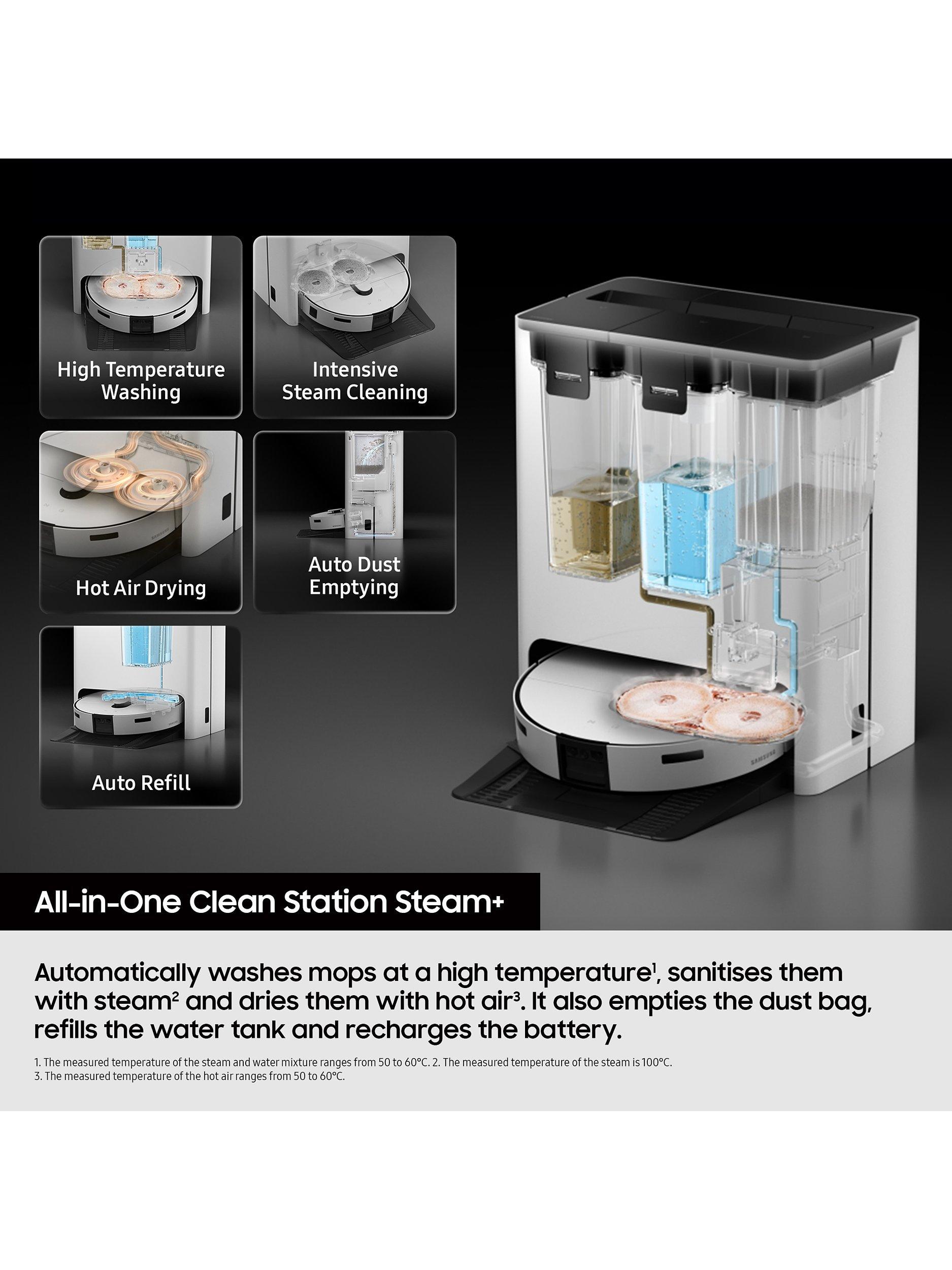 High Temperature Washing

Intensive Steam Cleaning

Hot Air Drying

Auto Dust Emptying

Auto Refill

SAMSUNG

All-in-One Clean Station Steam+

Automatically washes mops at a high temperature$^1$, sanitises them with steam$^2$ and dries them with hot air$^3$. It also empties the dust bag, refills the water tank and recharges the battery.

1. The measured temperature of the steam and water mixture ranges from 50 to 60°C. 2. The measured temperature of the steam is 100°C.
3. The measured temperature of the hot air ranges from 50 to 60°C.