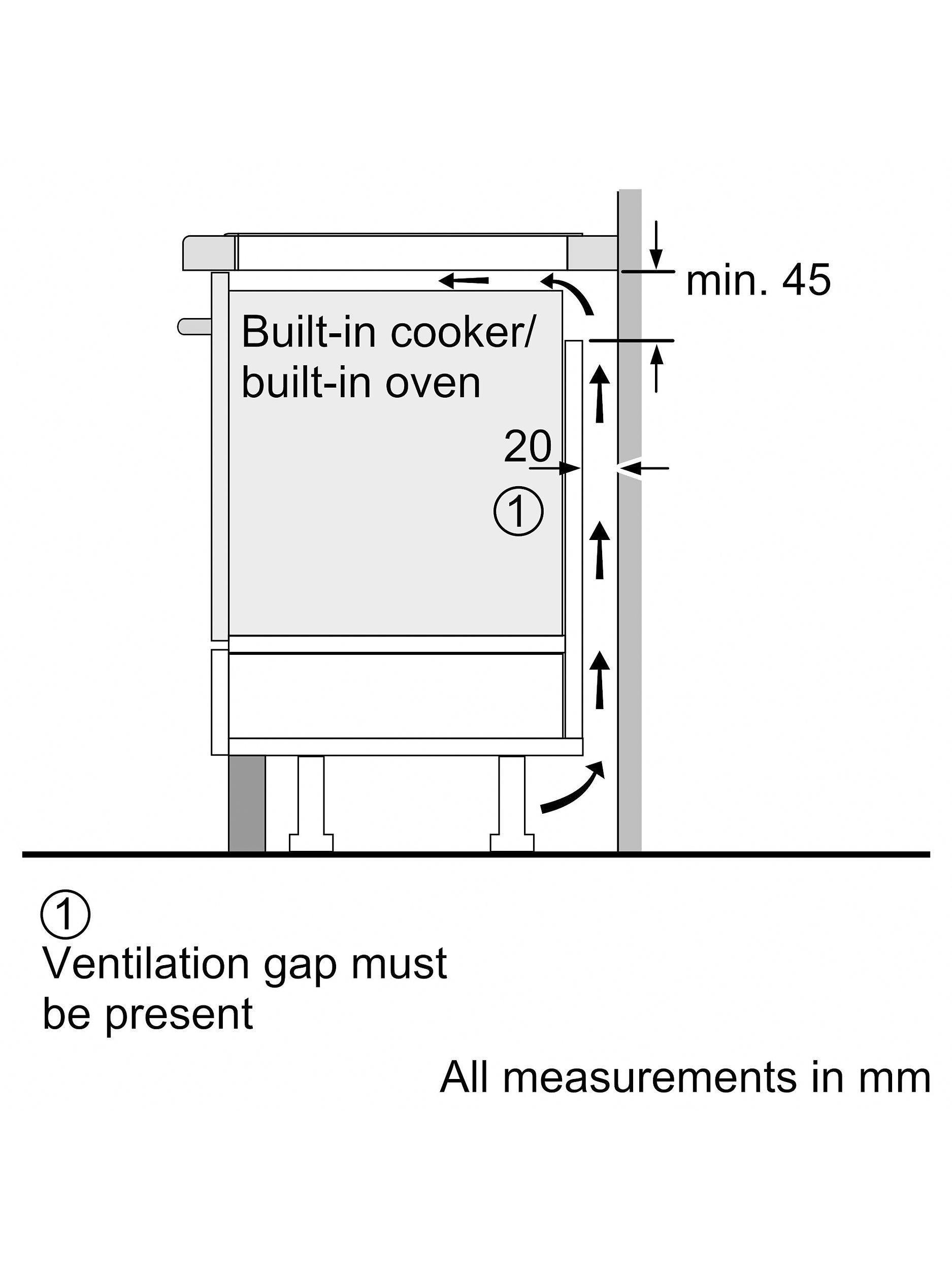 min. 45

Built-in cooker/ built-in oven

20

①

①
Ventilation gap must be present

All measurements in mm