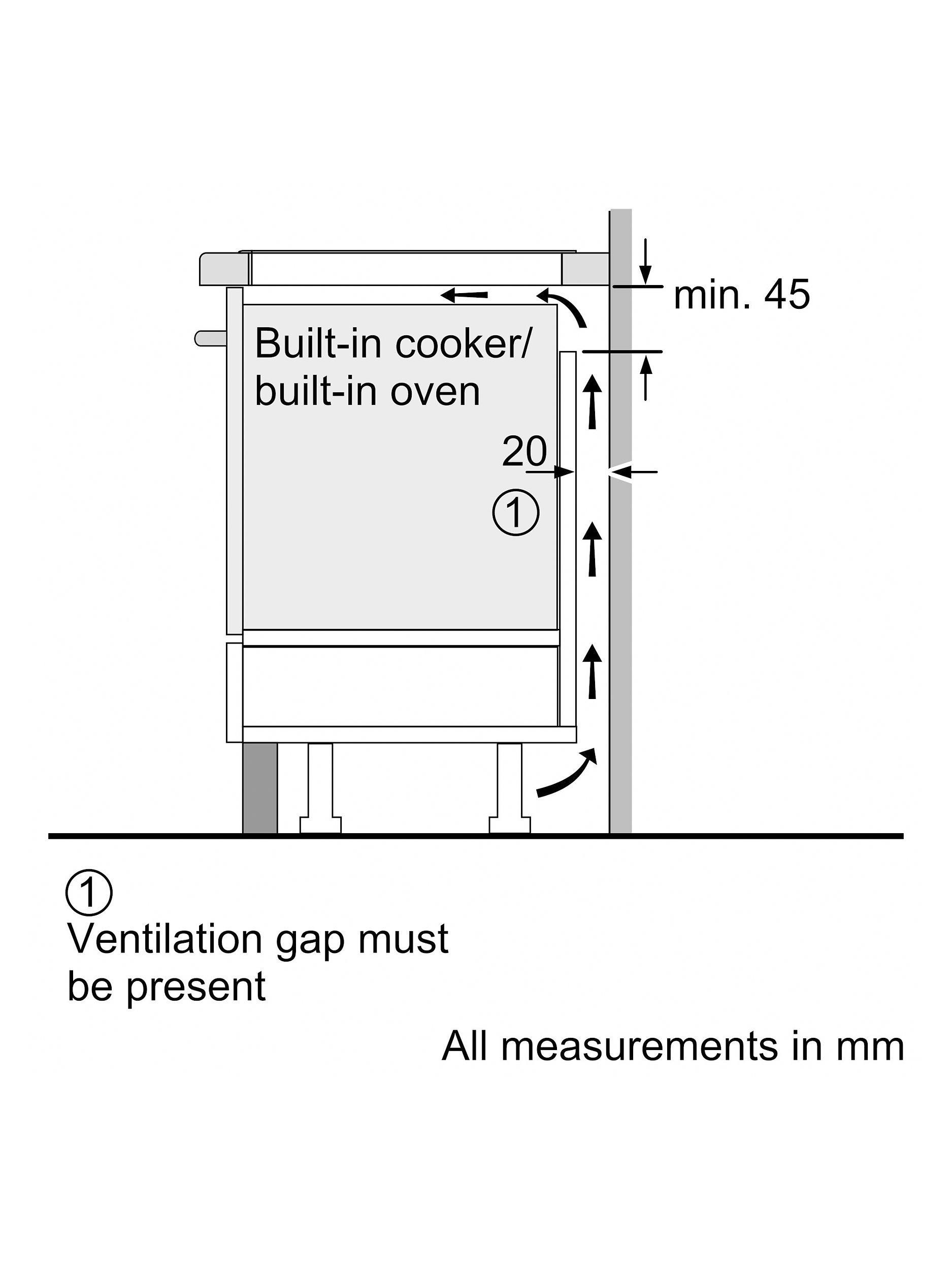 min. 45

Built-in cooker/ built-in oven

20

①

①
Ventilation gap must be present

All measurements in mm