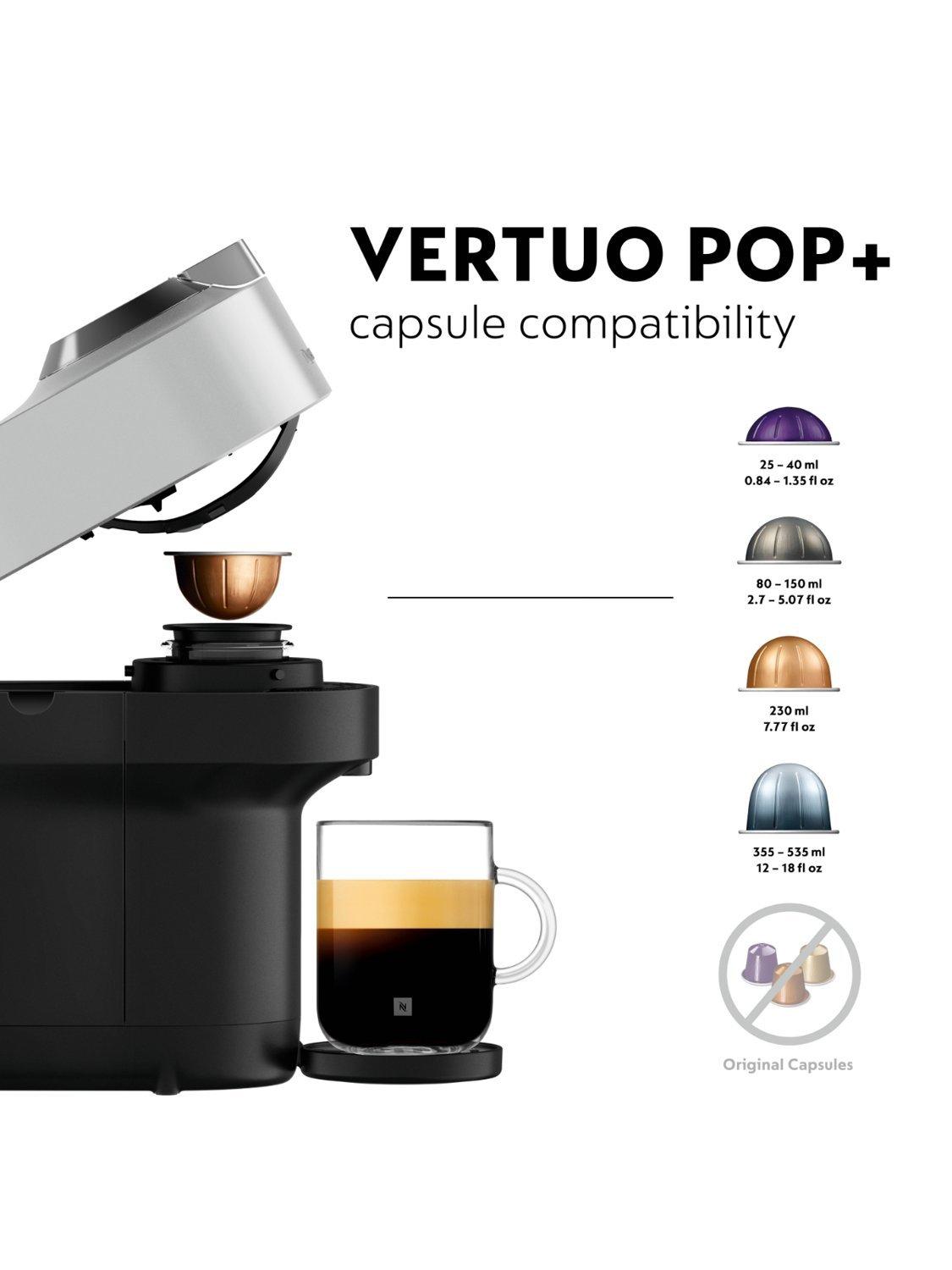 VERTUO POP+
capsule compatibility

25 – 40 ml
0.84 – 1.35 fl oz

80 – 150 ml
2.7 – 5.07 fl oz

230 ml
7.77 fl oz

355 – 535 ml
12 – 18 fl oz

Original Capsules