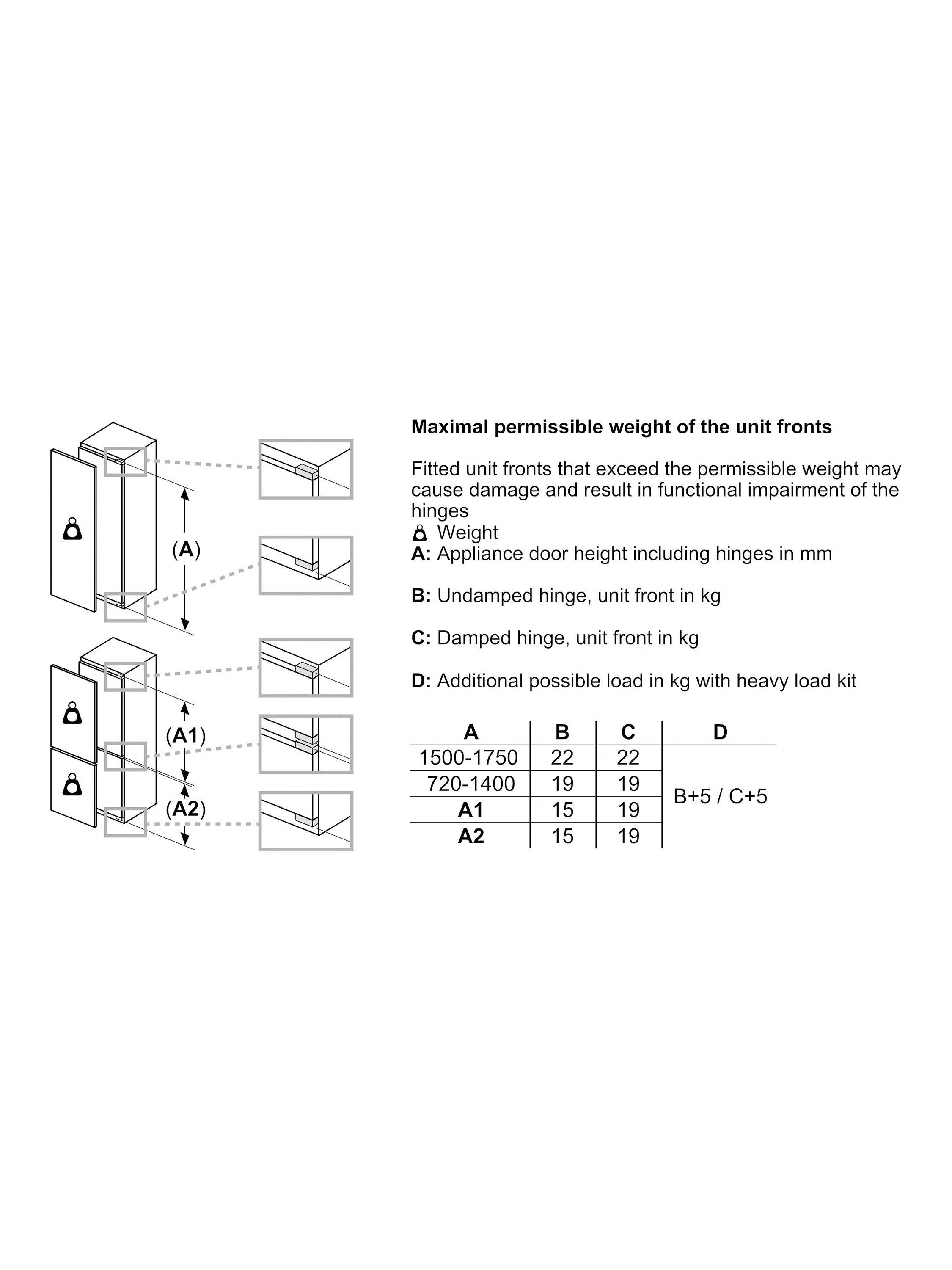 (A)

(A1)

(A2)

Maximal permissible weight of the unit fronts

Fitted unit fronts that exceed the permissible weight may cause damage and result in functional impairment of the hinges
Weight
A: Appliance door height including hinges in mm

B: Undamped hinge, unit front in kg

C: Damped hinge, unit front in kg

D: Additional possible load in kg with heavy load kit

| A | B | C | D |
|---|---|---|---|
| 1500-1750 | 22 | 22 | B+5 / C+5 |
| 720-1400 | 19 | 19 | |
| A1 | 15 | 19 | |
| A2 | 15 | 19 | |